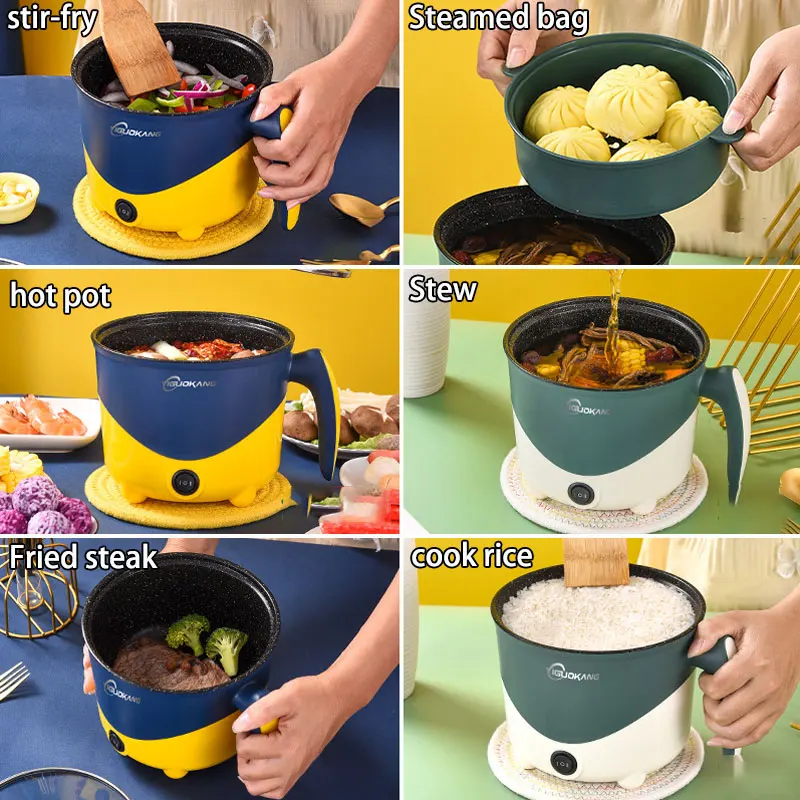 stir-fry

IGUOKANG

Steamed bag

hot pot

IGUOKANG

Stew

IGUOKANG

Fried steak

IGUOKANG

cook rice

IGUOKANG