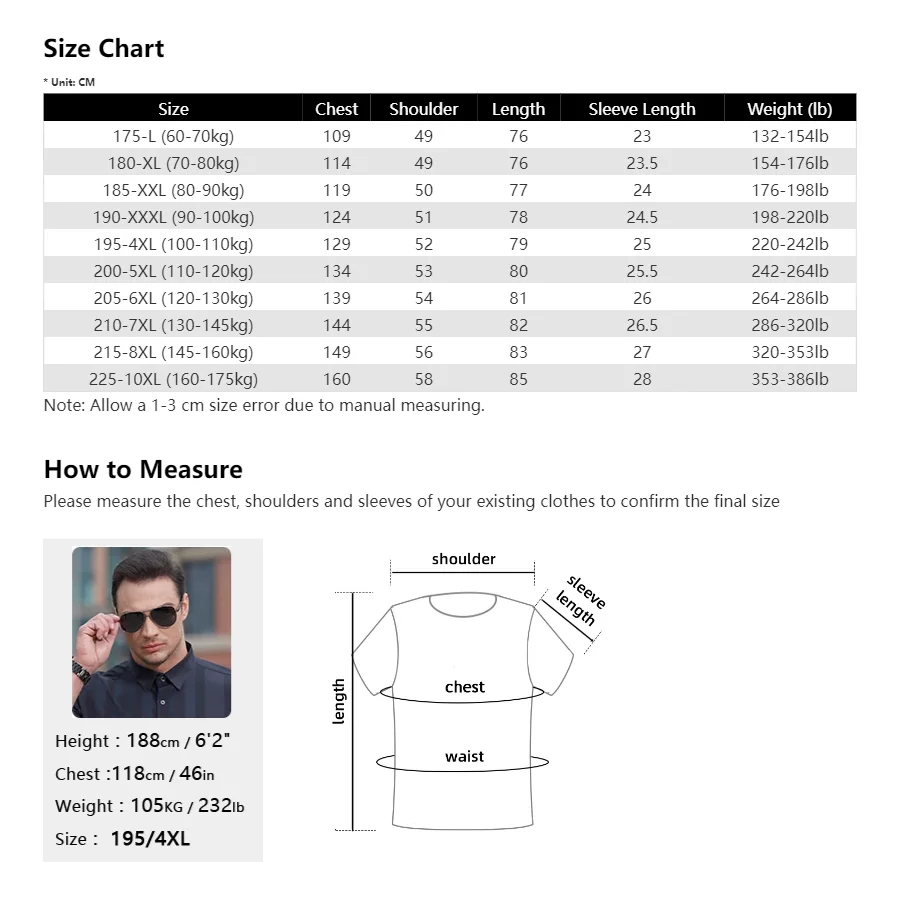 Size Chart

* Unit: CM

| Size | Chest | Shoulder | Length | Sleeve Length | Weight (lb) |
|---|---|---|---|---|---|
| 175-L (60-70kg) | 109 | 49 | 76 | 23 | 132-154lb |
| 180-XL (70-80kg) | 114 | 49 | 76 | 23.5 | 154-176lb |
| 185-XXL (80-90kg) | 119 | 50 | 77 | 24 | 176-198lb |
| 190-XXXL (90-100kg) | 124 | 51 | 78 | 24.5 | 198-220lb |
| 195-4XL (100-110kg) | 129 | 52 | 79 | 25 | 220-242lb |
| 200-5XL (110-120kg) | 134 | 53 | 80 | 25.5 | 242-264lb |
| 205-6XL (120-130kg) | 139 | 54 | 81 | 26 | 264-286lb |
| 210-7XL (130-145kg) | 144 | 55 | 82 | 26.5 | 286-320lb |
| 215-8XL (145-160kg) | 149 | 56 | 83 | 27 | 320-353lb |
| 225-10XL (160-175kg) | 160 | 58 | 85 | 28 | 353-386lb |

Note: Allow a 1-3 cm size error due to manual measuring.

How to Measure

Please measure the chest, shoulders and sleeves of your existing clothes to confirm the final size

Height : 188cm / 6'2"
Chest :118cm / 46in
Weight : 105KG / 232lb
Size : 195/4XL

shoulder
sleeve length
length
chest
waist