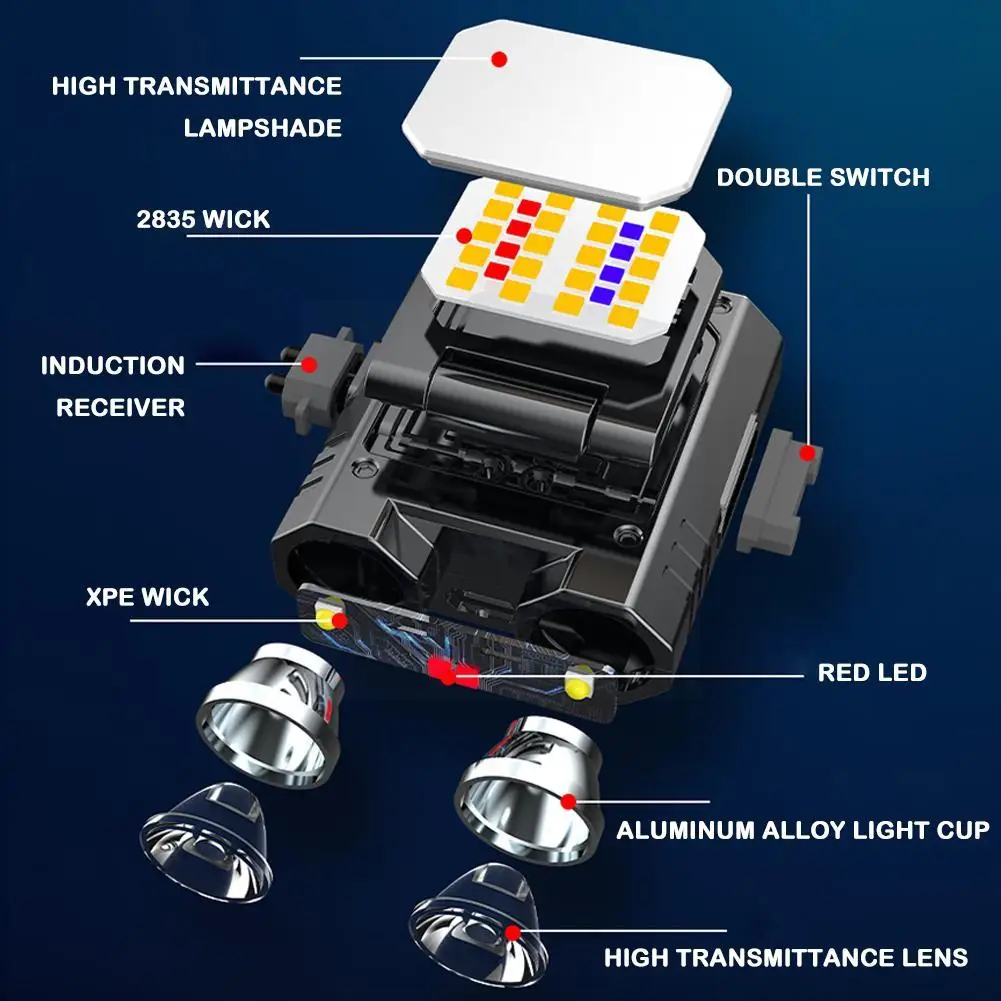 HIGH TRANSMITTANCE LAMPSHADE

DOUBLE SWITCH

2835 WICK

INDUCTION RECEIVER

XPE WICK

RED LED

ALUMINUM ALLOY LIGHT CUP

HIGH TRANSMITTANCE LENS