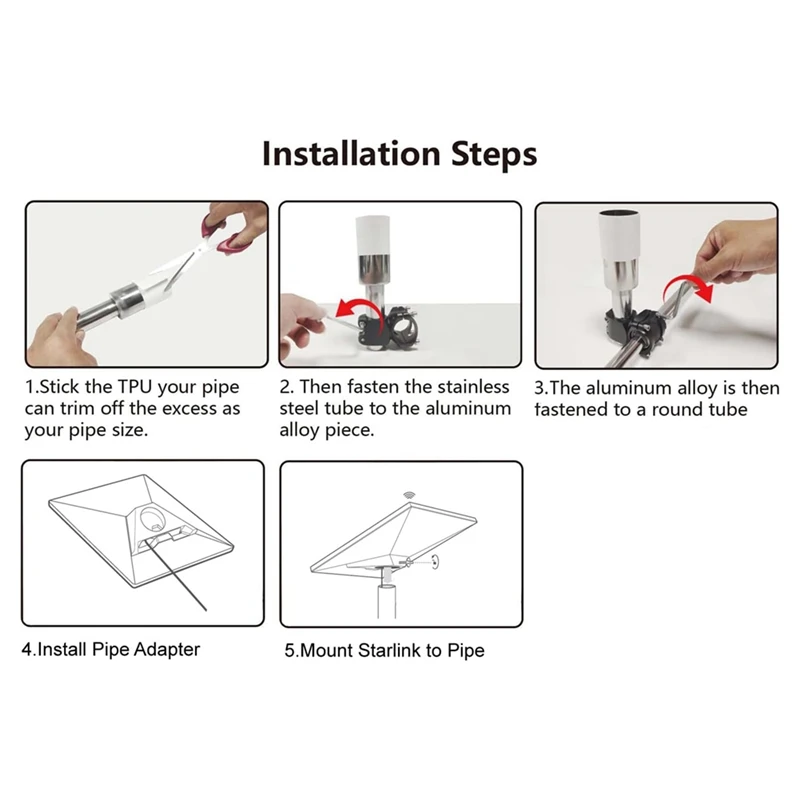 Installation Steps

1.Stick the TPU your pipe can trim off the excess as your pipe size.

2. Then fasten the stainless steel tube to the aluminum alloy piece.

3.The aluminum alloy is then fastened to a round tube

4.Install Pipe Adapter

5.Mount Starlink to Pipe