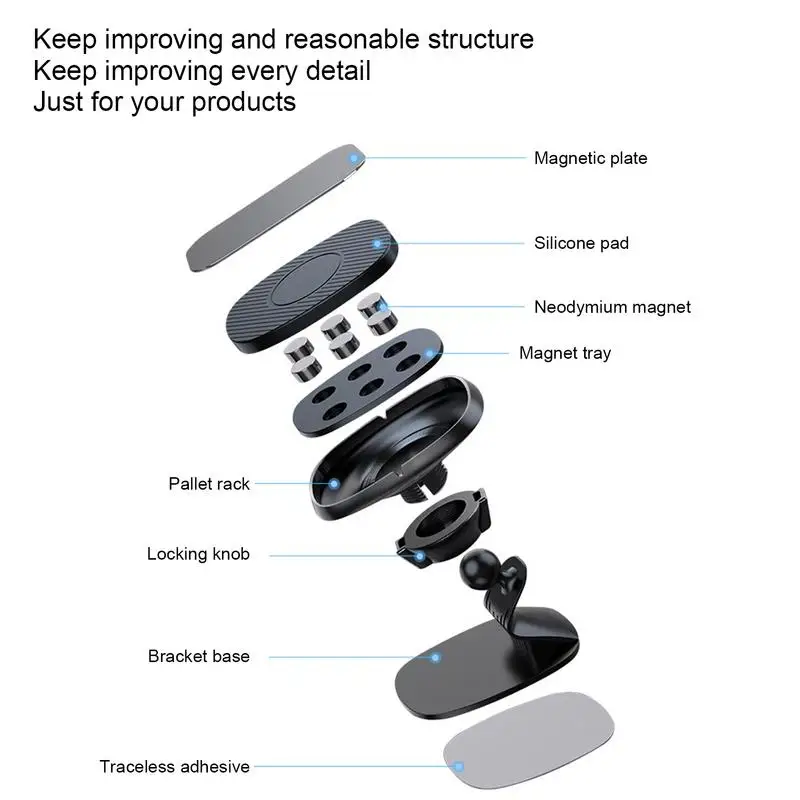 Keep improving and reasonable structure
Keep improving every detail
Just for your products

Magnetic plate

Silicone pad

Neodymium magnet

Magnet tray

Pallet rack

Locking knob

Bracket base

Traceless adhesive