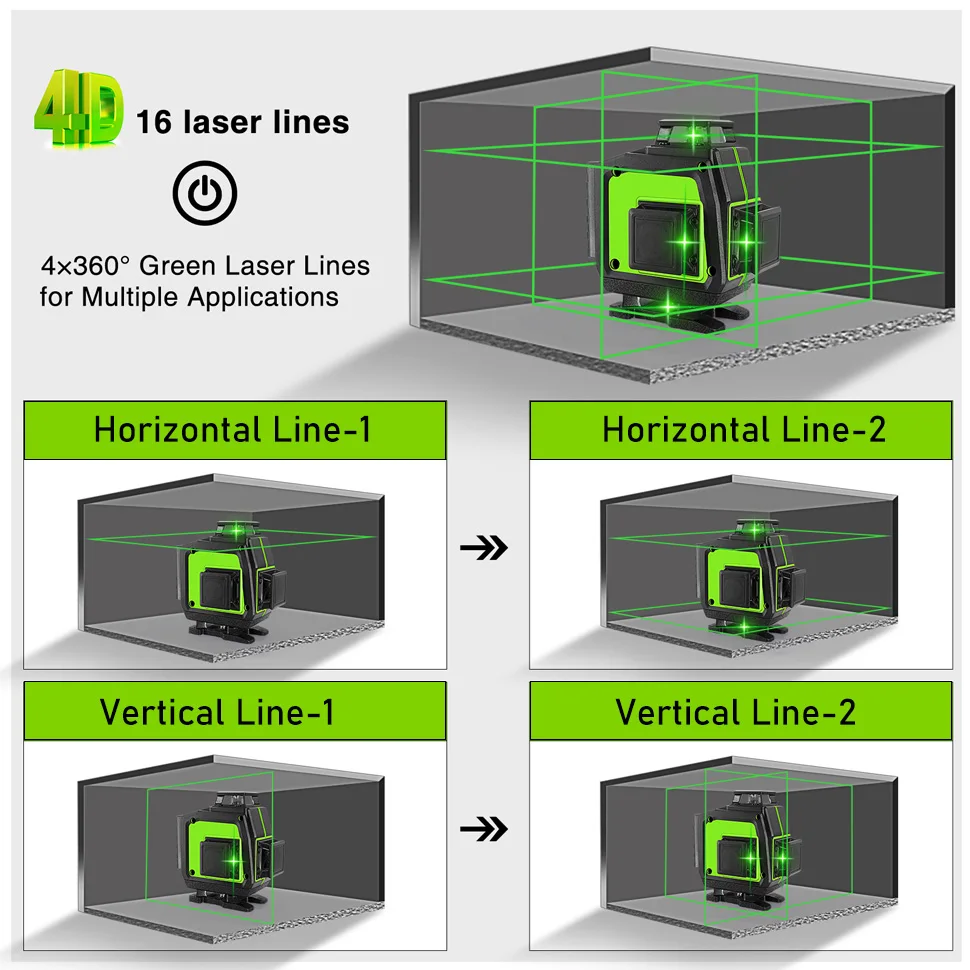 4D 16 laser lines

4×360° Green Laser Lines for Multiple Applications

Horizontal Line-1

Horizontal Line-2

Vertical Line-1

Vertical Line-2