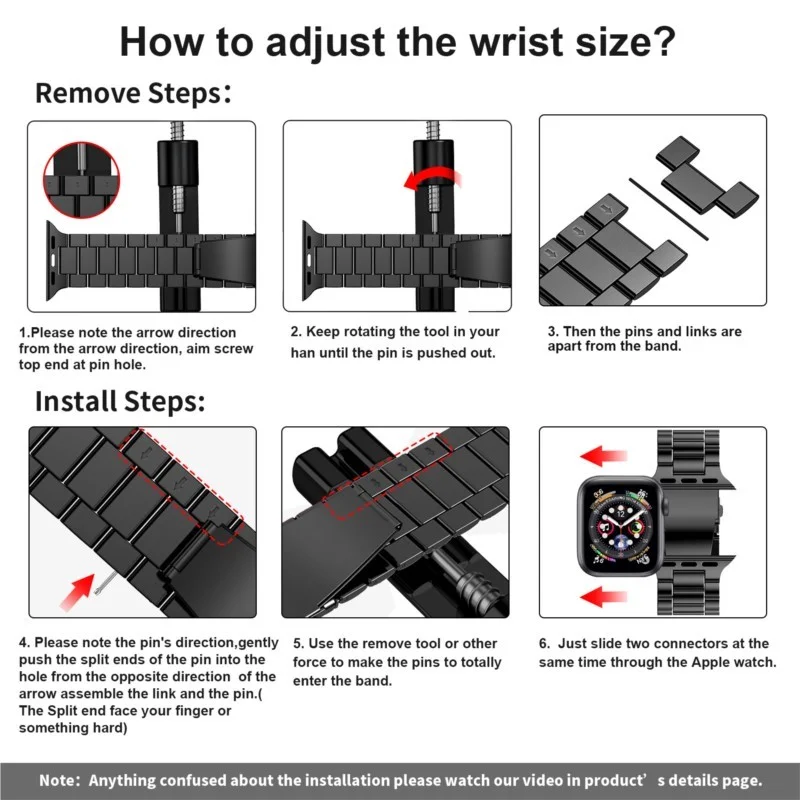 How to adjust the wrist size?

Remove Steps:

1.Please note the arrow direction from the arrow direction, aim screw top end at pin hole.

2. Keep rotating the tool in your han until the pin is pushed out.

3. Then the pins and links are apart from the band.

Install Steps:

4. Please note the pin's direction,gently push the split ends of the pin into the hole from the opposite direction of the arrow assemble the link and the pin.( The Split end face your finger or something hard)

5. Use the remove tool or other force to make the pins to totally enter the band.

6. Just slide two connectors at the same time through the Apple watch.

Note: Anything confused about the installation please watch our video in product' s details page.