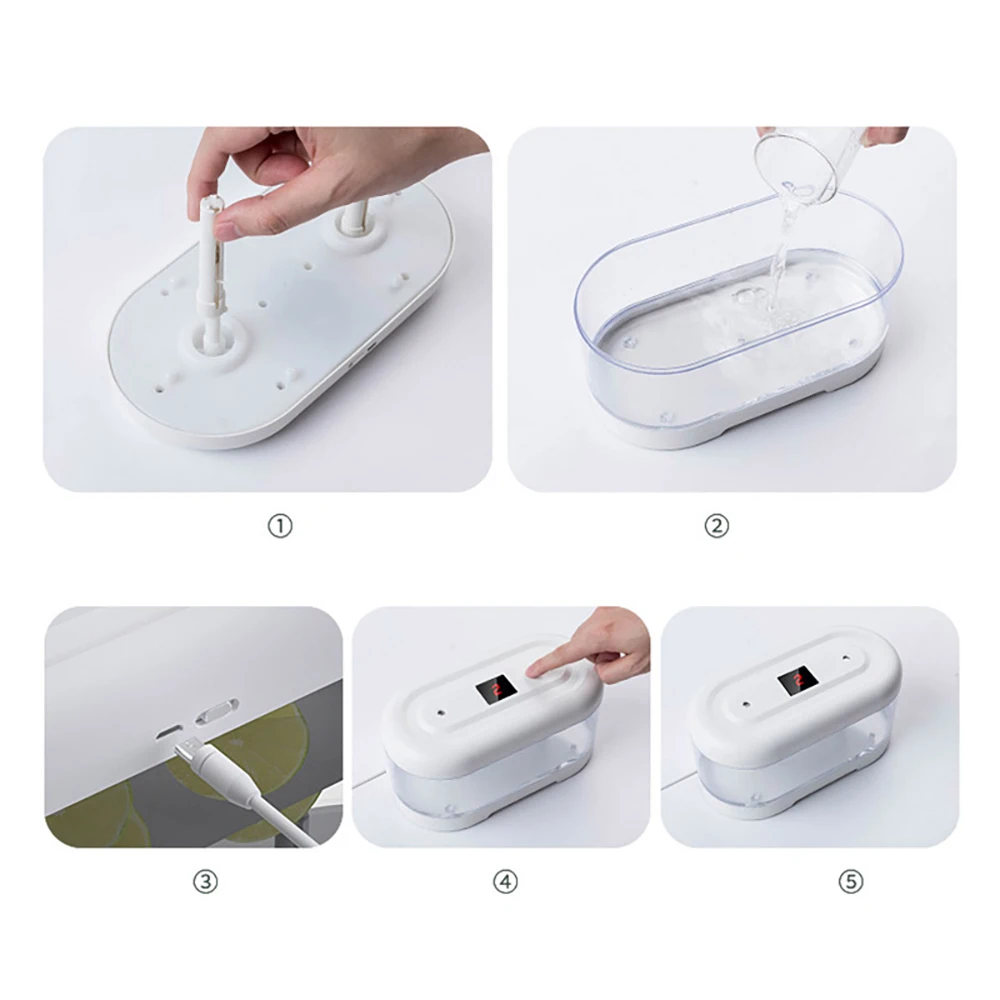 ①

②

③

④

⑤