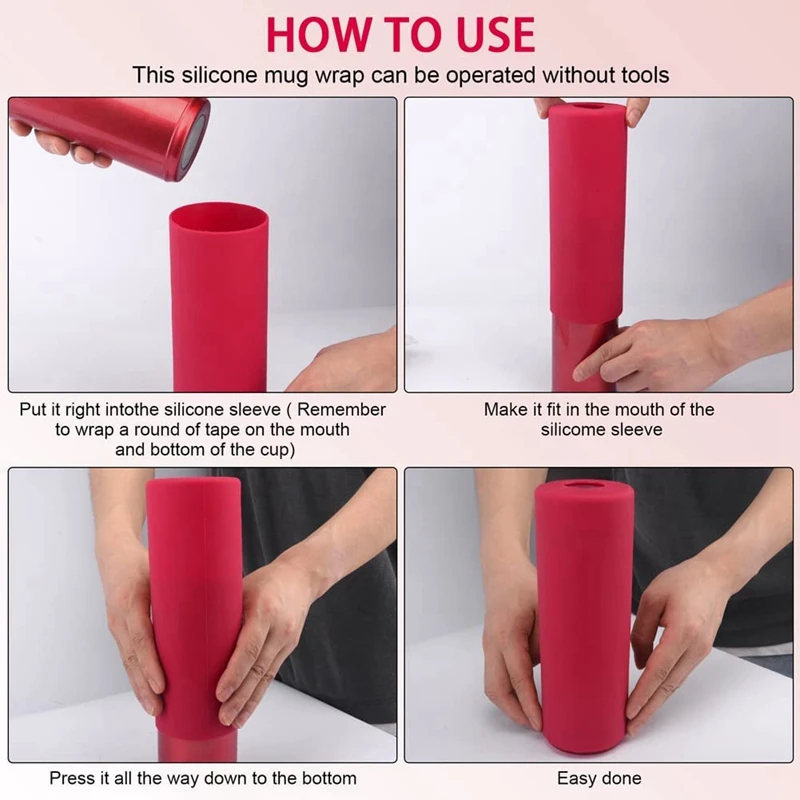 HOW TO USE

This silicone mug wrap can be operated without tools

Put it right intothe silicone sleeve ( Remember to wrap a round of tape on the mouth and bottom of the cup)

Make it fit in the mouth of the silicome sleeve

Press it all the way down to the bottom

Easy done