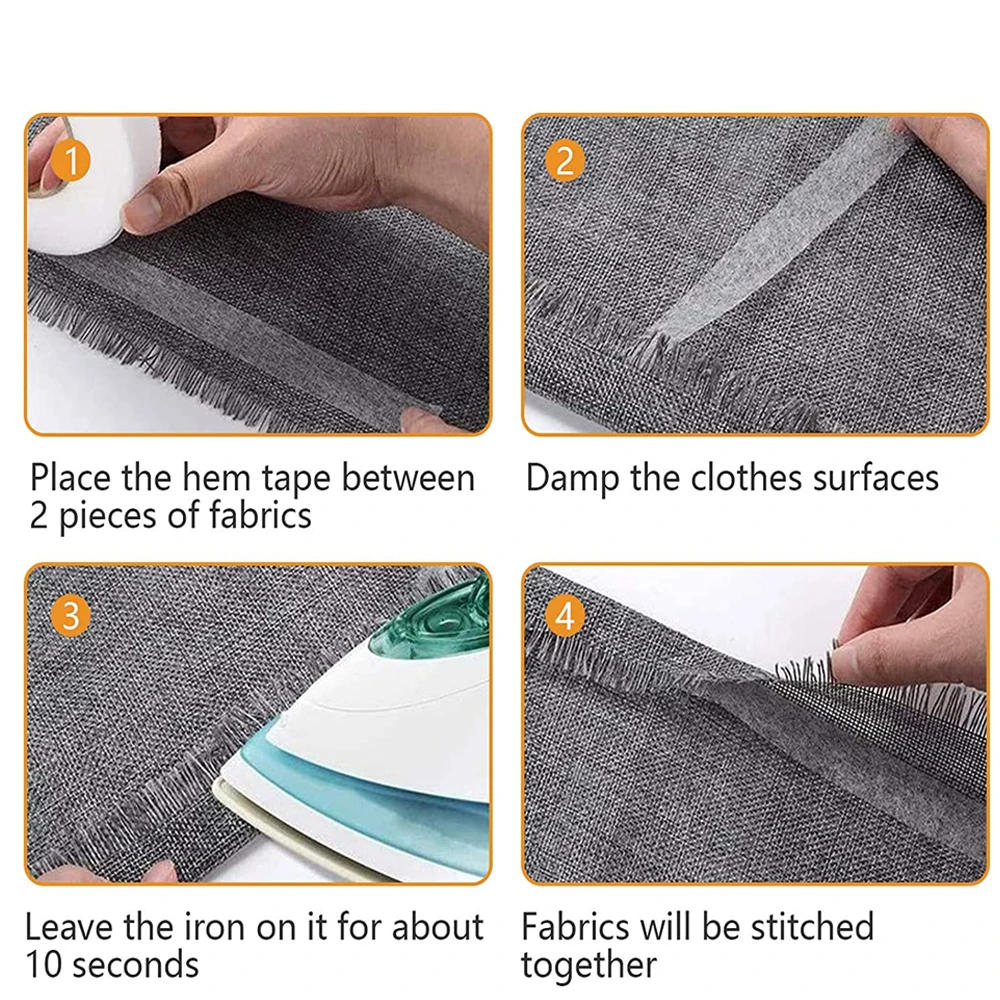 1

Place the hem tape between 2 pieces of fabrics

2

Damp the clothes surfaces

3

Leave the iron on it for about 10 seconds

4

Fabrics will be stitched together