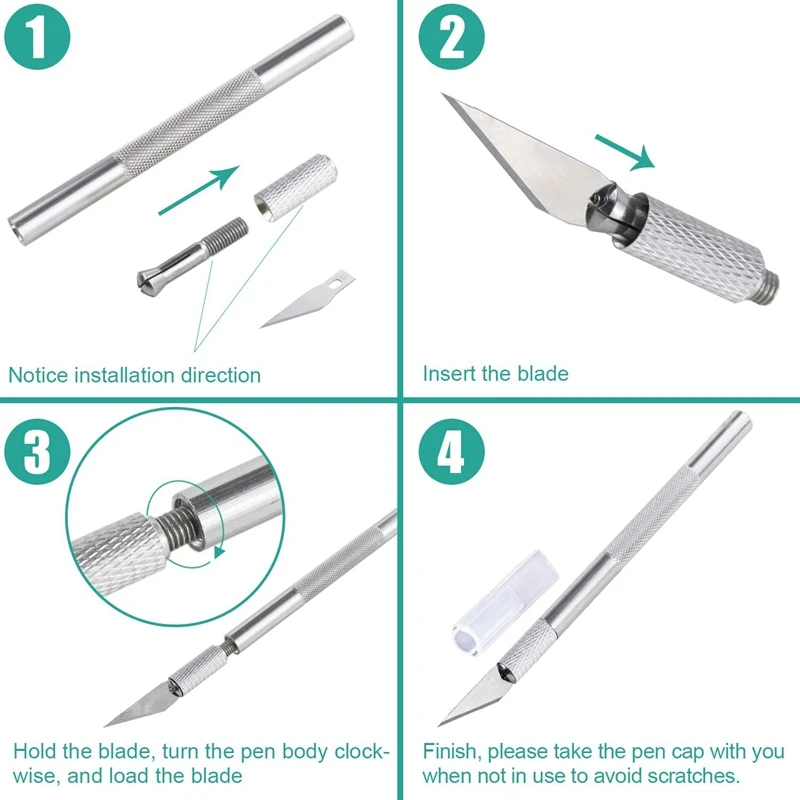 1

Notice installation direction

2

Insert the blade

3

Hold the blade, turn the pen body clockwise, and load the blade

4

Finish, please take the pen cap with you when not in use to avoid scratches.