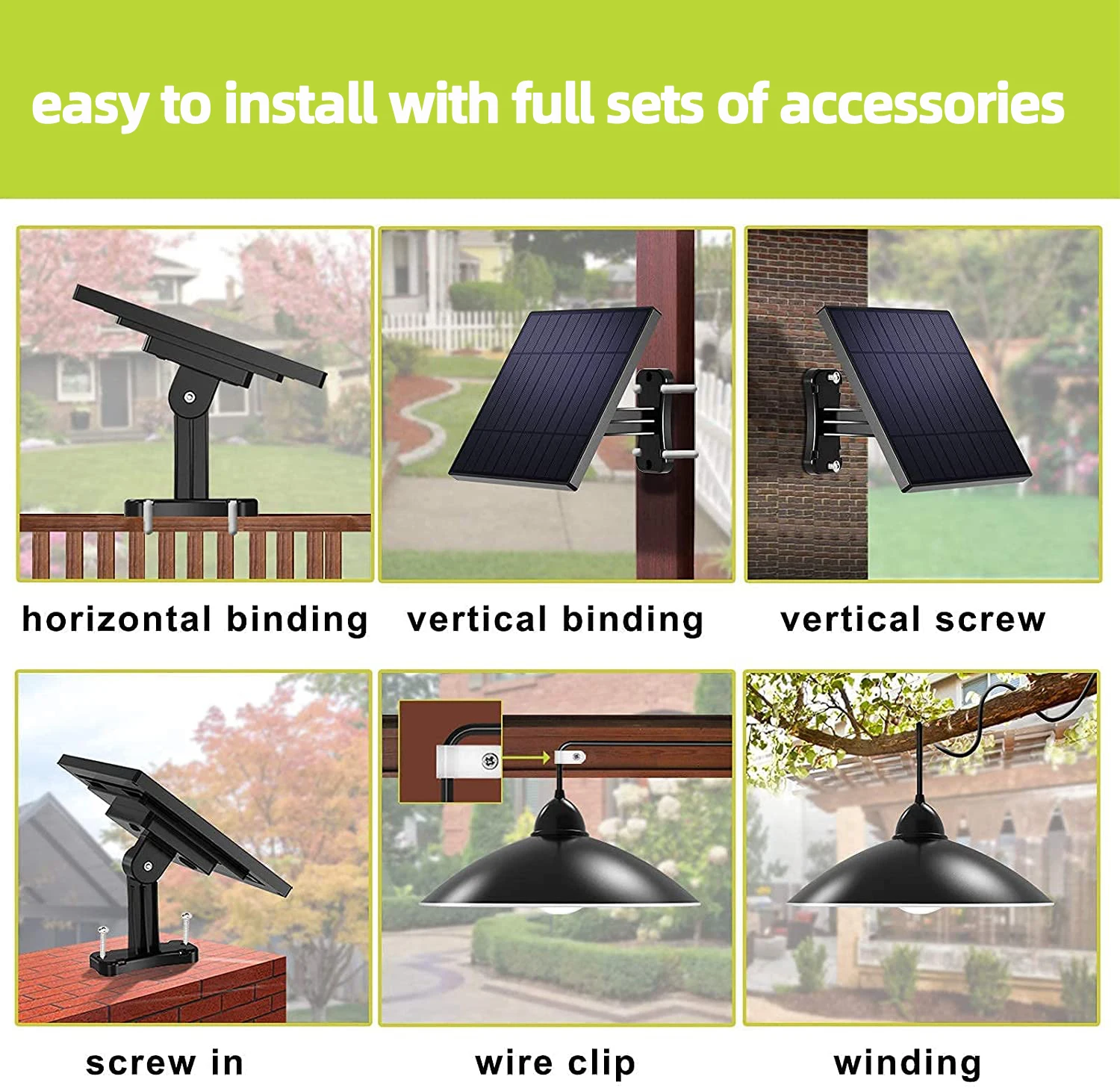 easy to install with full sets of accessories

horizontal binding

vertical binding

vertical screw

screw in

wire clip

winding