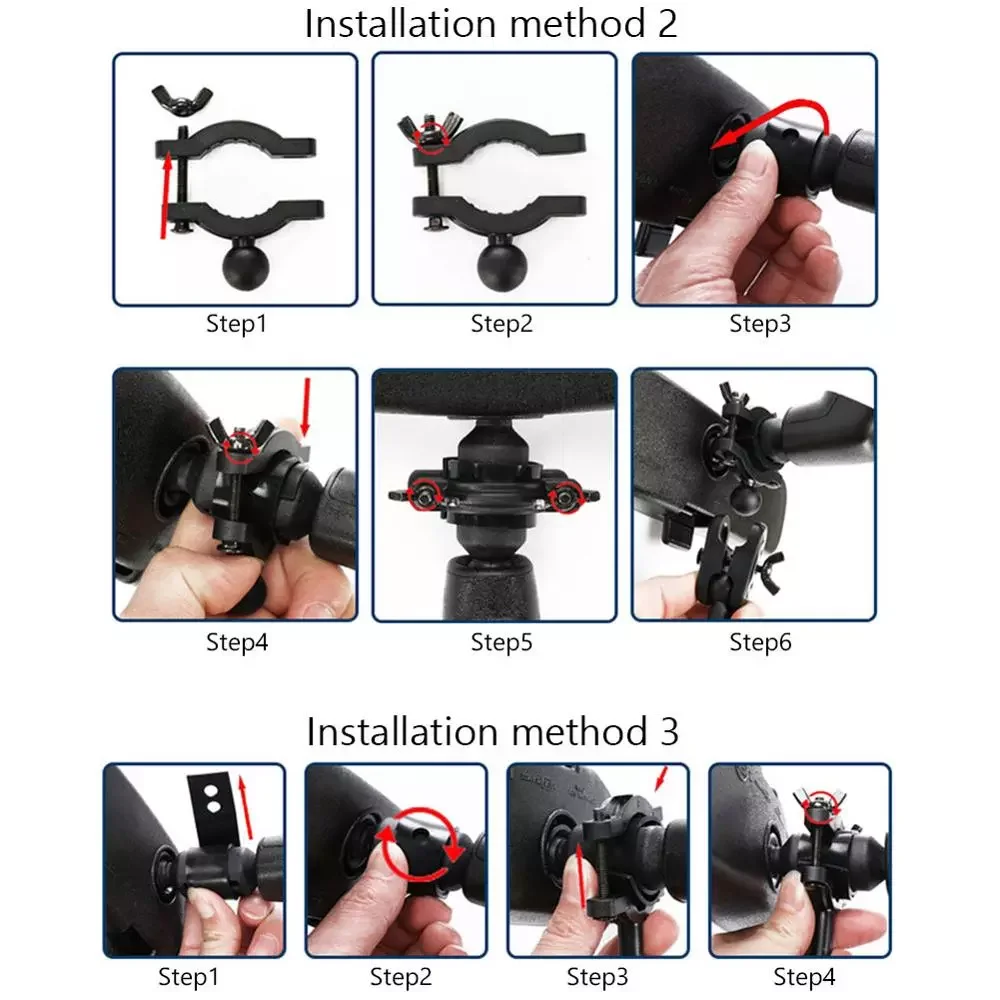 Installation method 2

Step1

Step2

Step3

Step4

Step5

Step6

Installation method 3

Step1

Step2

Step3

Step4