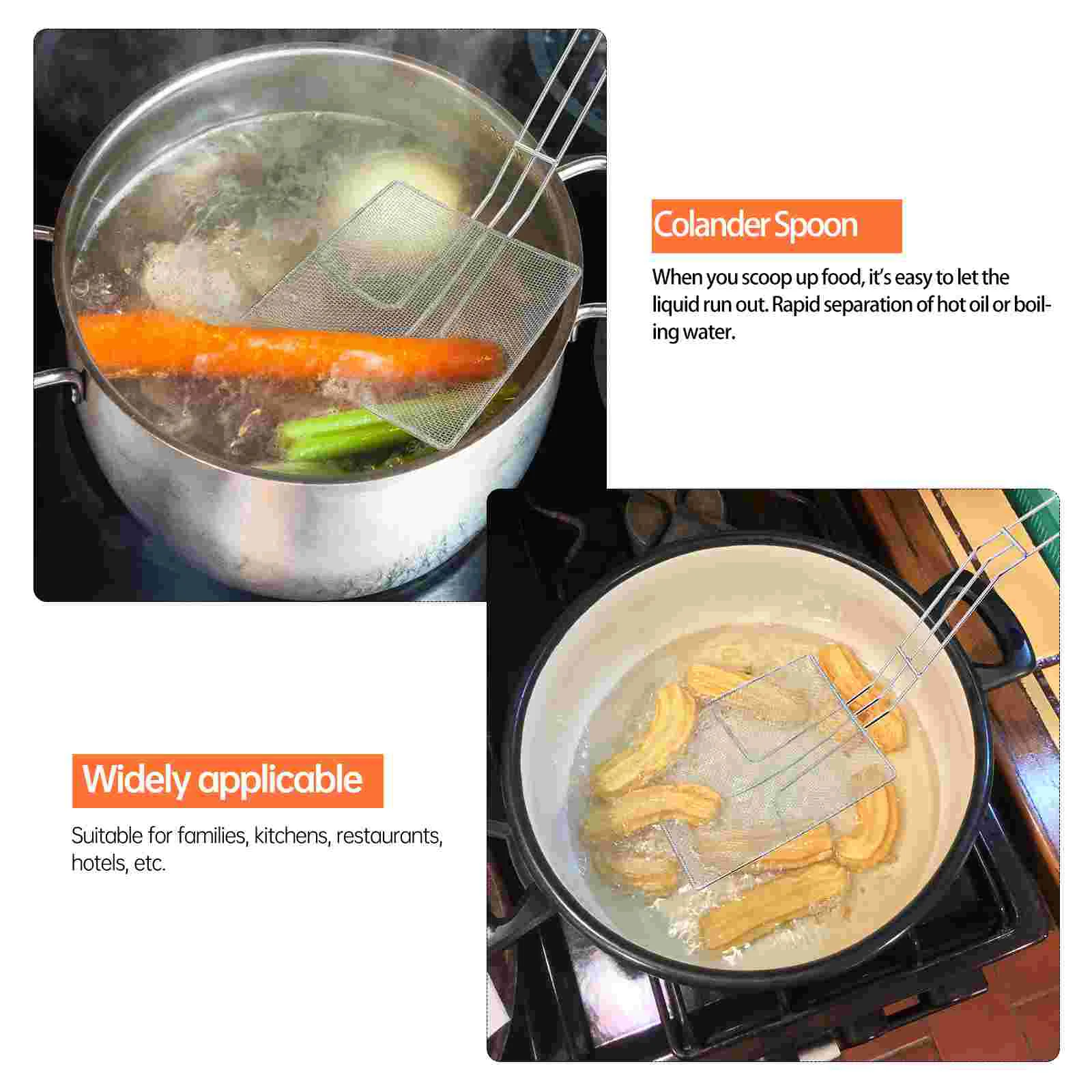 Colander Spoon

When you scoop up food, it's easy to let the liquid run out. Rapid separation of hot oil or boiling water.

Widely applicable

Suitable for families, kitchens, restaurants, hotels, etc.