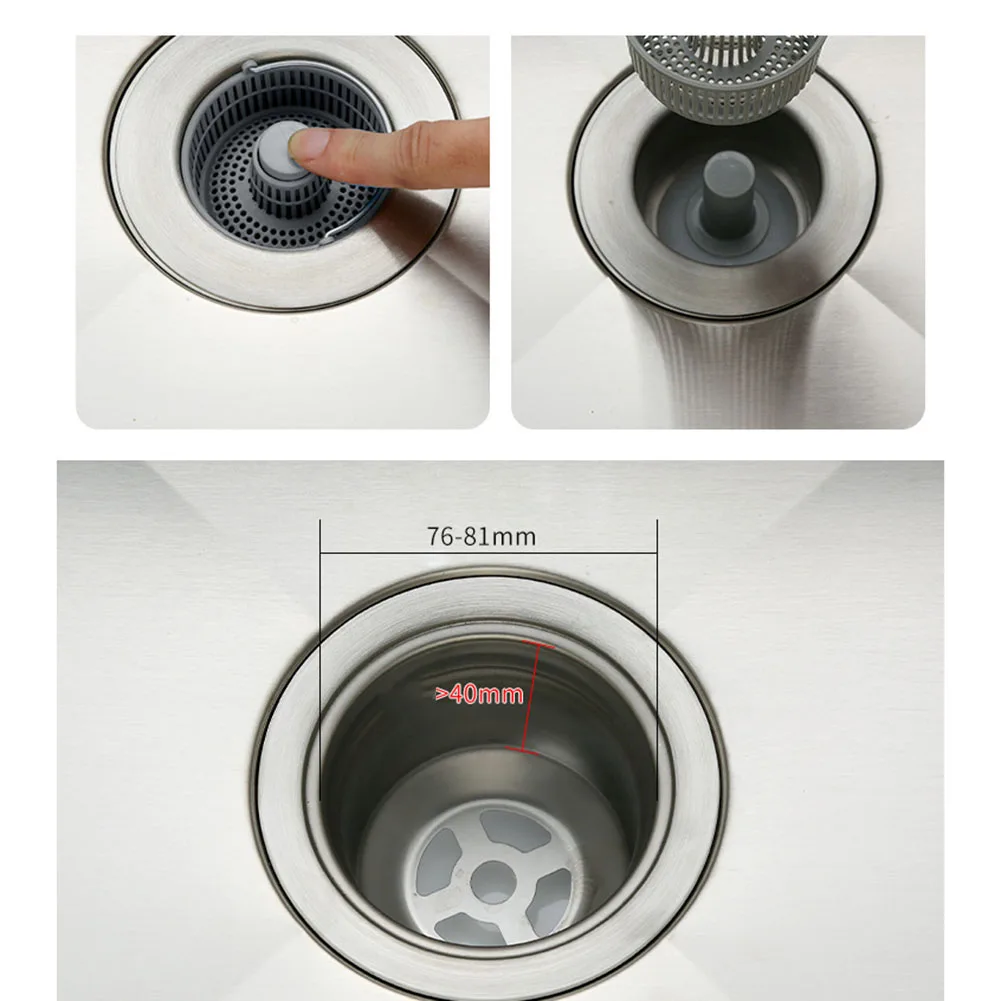 76-81mm

>40mm