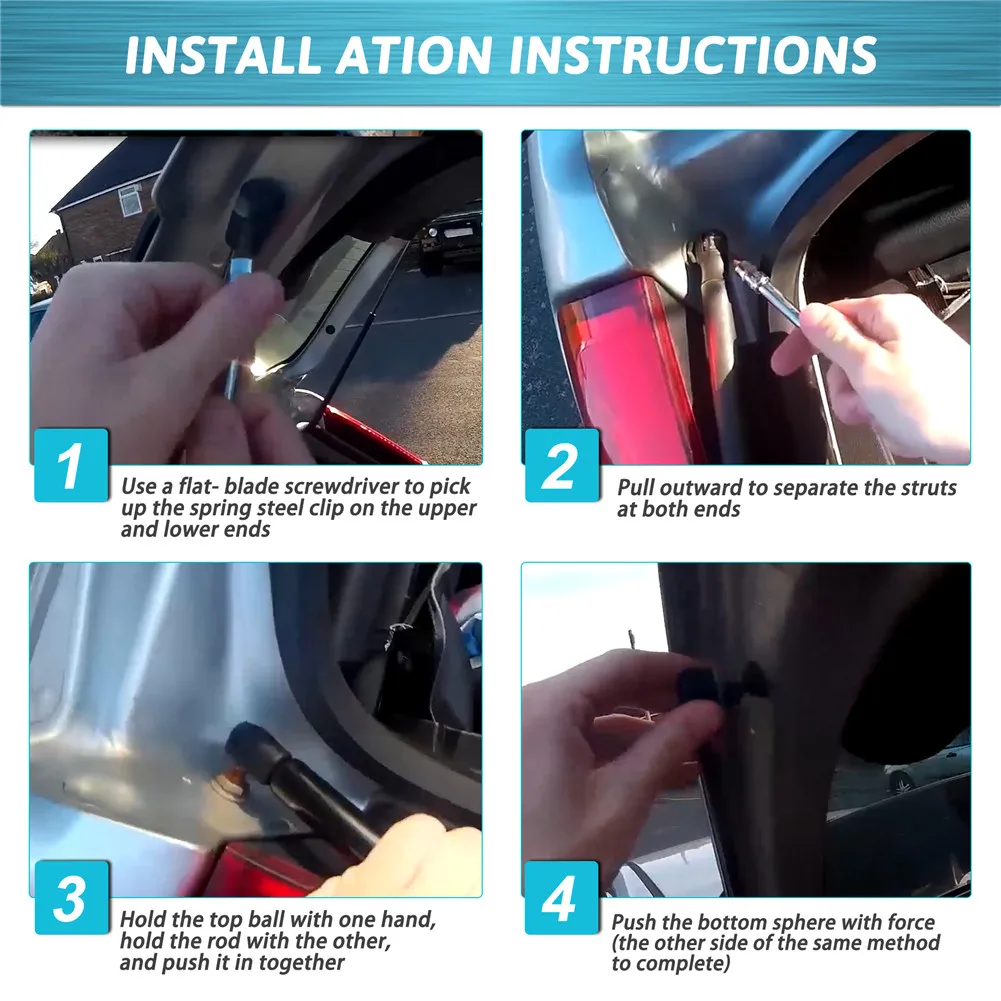 INSTALL ATION INSTRUCTIONS

1

Use a flat- blade screwdriver to pick up the spring steel clip on the upper and lower ends

2

Pull outward to separate the struts at both ends

3

Hold the top ball with one hand, hold the rod with the other, and push it in together

4

Push the bottom sphere with force (the other side of the same method to complete)