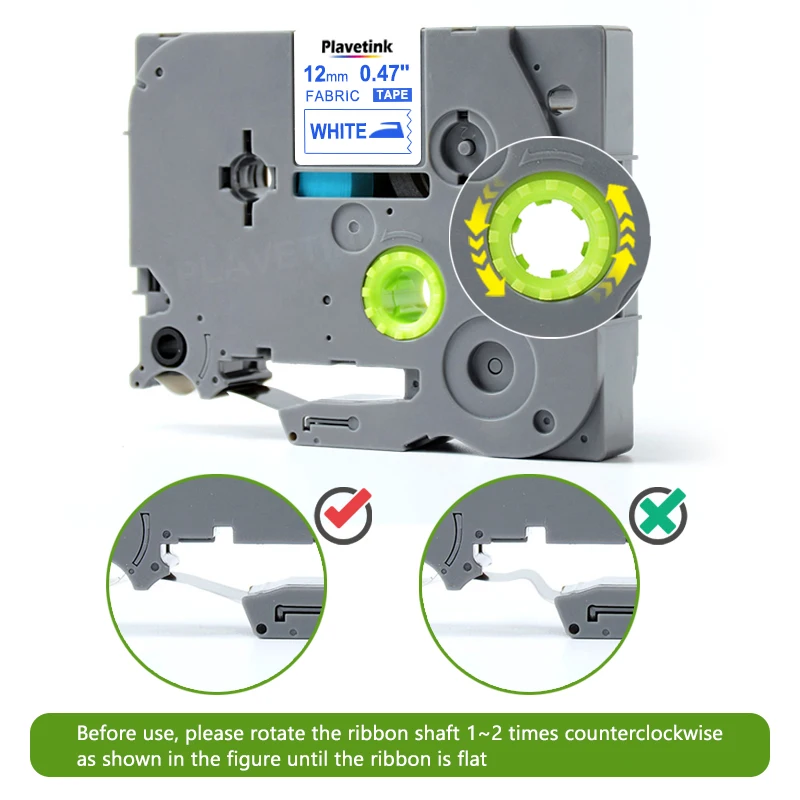 Plavetink
12mm 0.47"
FABRIC TAPE
WHITE

PLAVETINK

Before use, please rotate the ribbon shaft 1~2 times counterclockwise as shown in the figure until the ribbon is flat