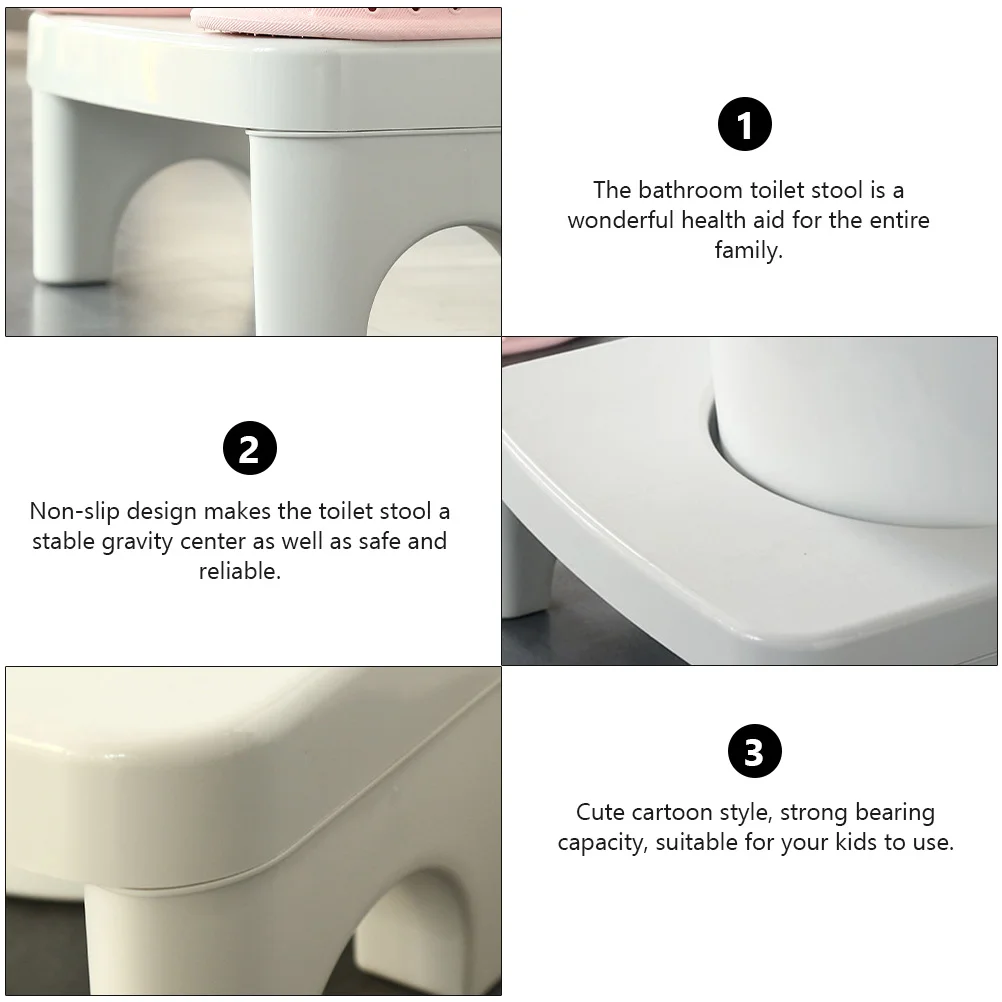 1

The bathroom toilet stool is a wonderful health aid for the entire family.

2

Non-slip design makes the toilet stool a stable gravity center as well as safe and reliable.

3

Cute cartoon style, strong bearing capacity, suitable for your kids to use.