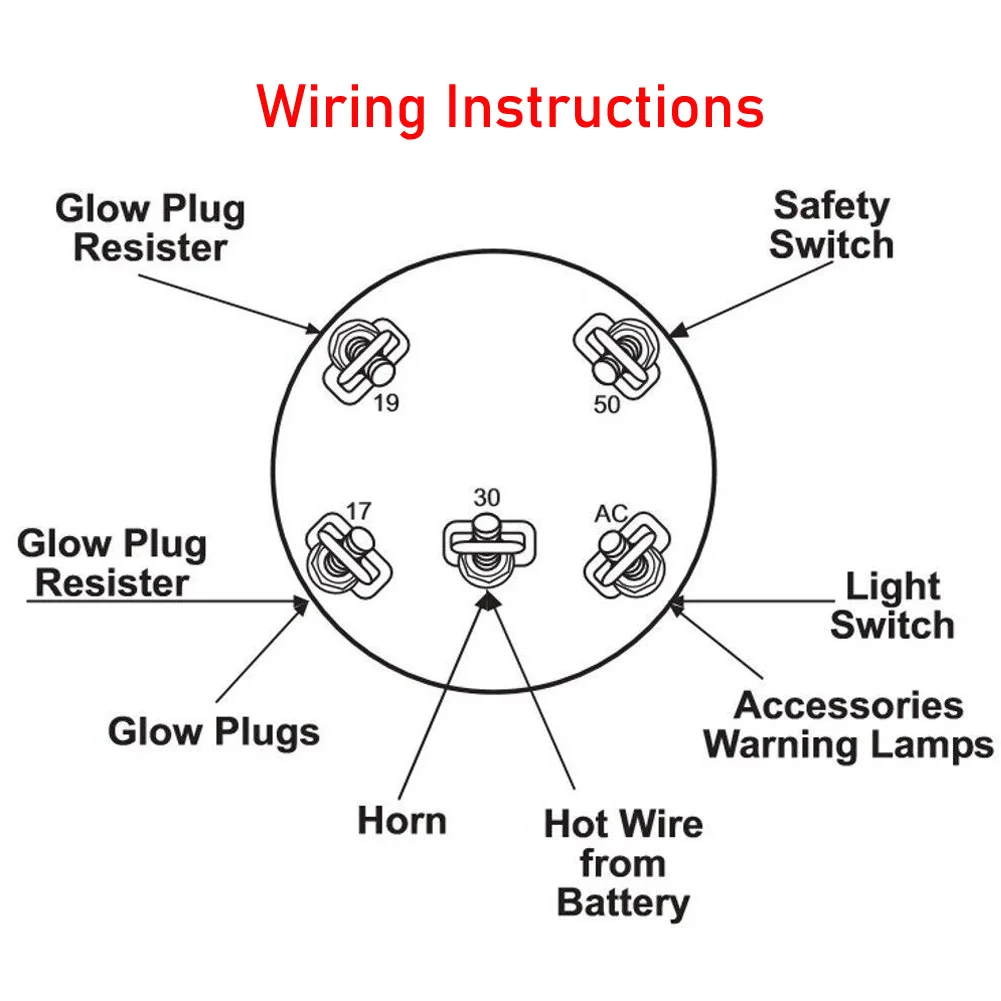 Wiring Instructions

Glow Plug Resister

Safety Switch

19

50

17

30

AC

Glow Plug Resister

Light Switch

Glow Plugs

Accessories Warning Lamps

Horn

Hot Wire from Battery