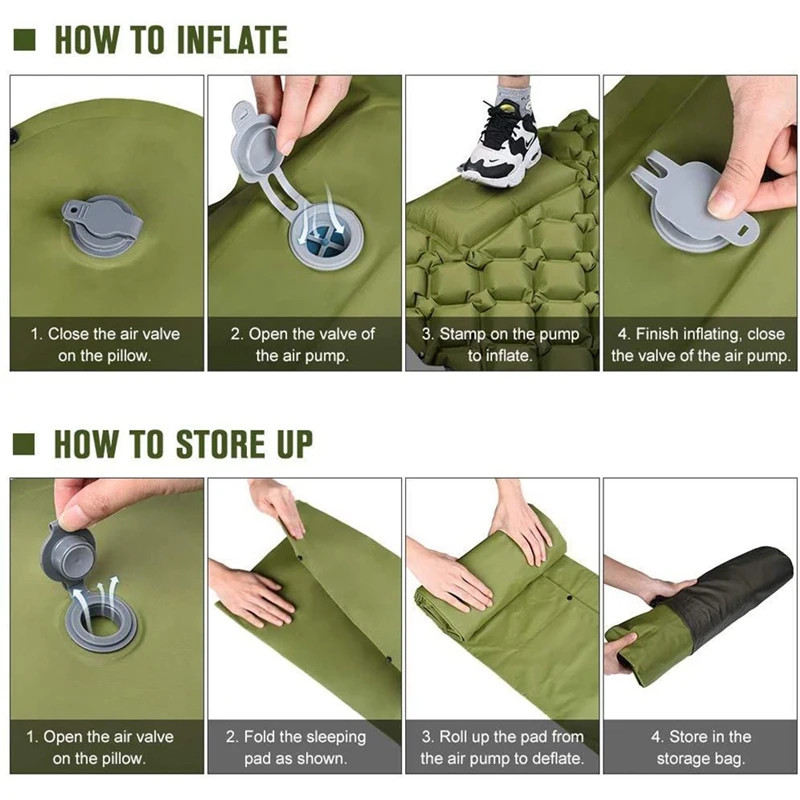 HOW TO INFLATE

1. Close the air valve on the pillow.

2. Open the valve of the air pump.

3. Stamp on the pump to inflate.

4. Finish inflating, close the valve of the air pump.

HOW TO STORE UP

1. Open the air valve on the pillow.

2. Fold the sleeping pad as shown.

3. Roll up the pad from the air pump to deflate.

4. Store in the storage bag.