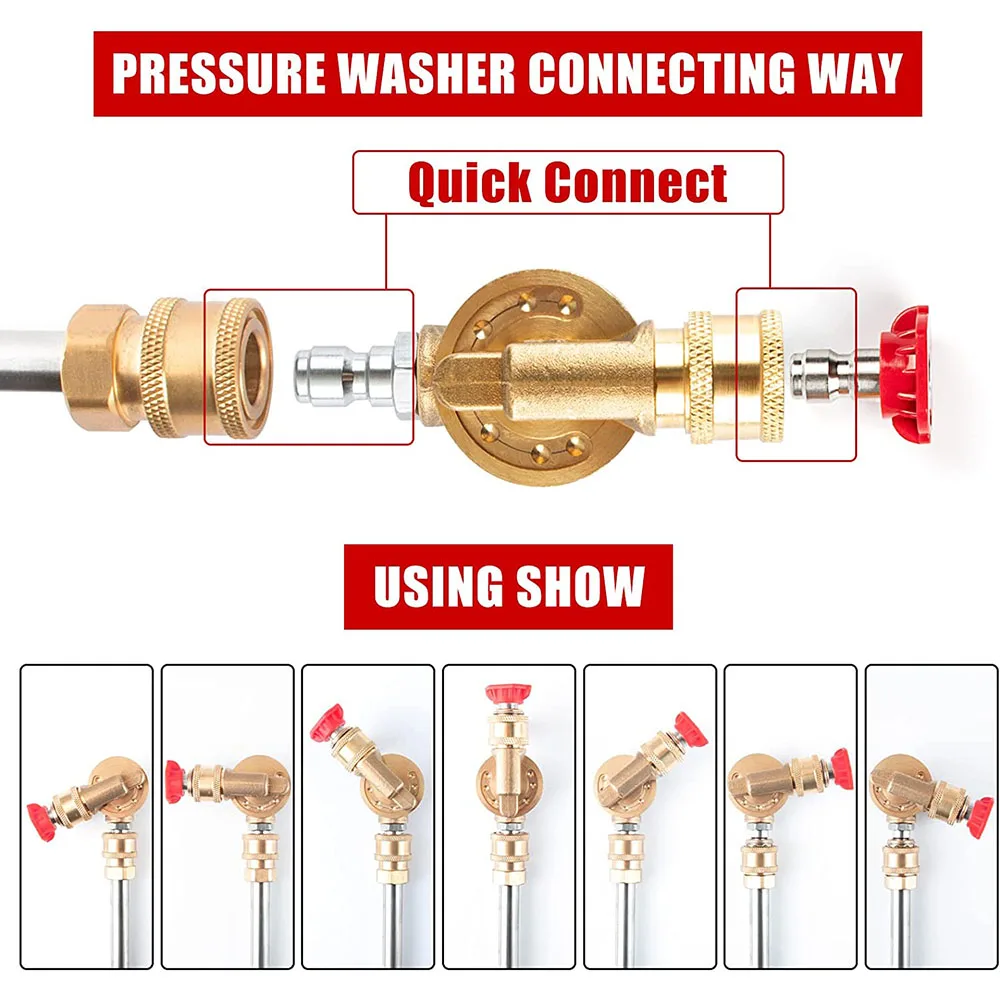 PRESSURE WASHER CONNECTING WAY

Quick Connect

USING SHOW