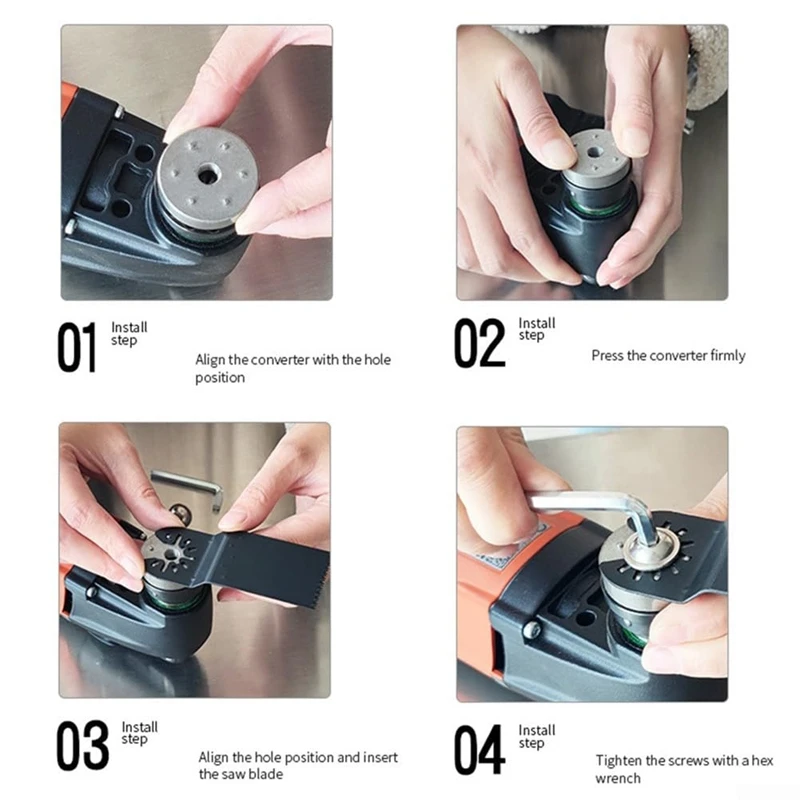 01 Install step

Align the converter with the hole position

02 Install step

Press the converter firmly

03 Install step

Align the hole position and insert the saw blade

04 Install step

Tighten the screws with a hex wrench