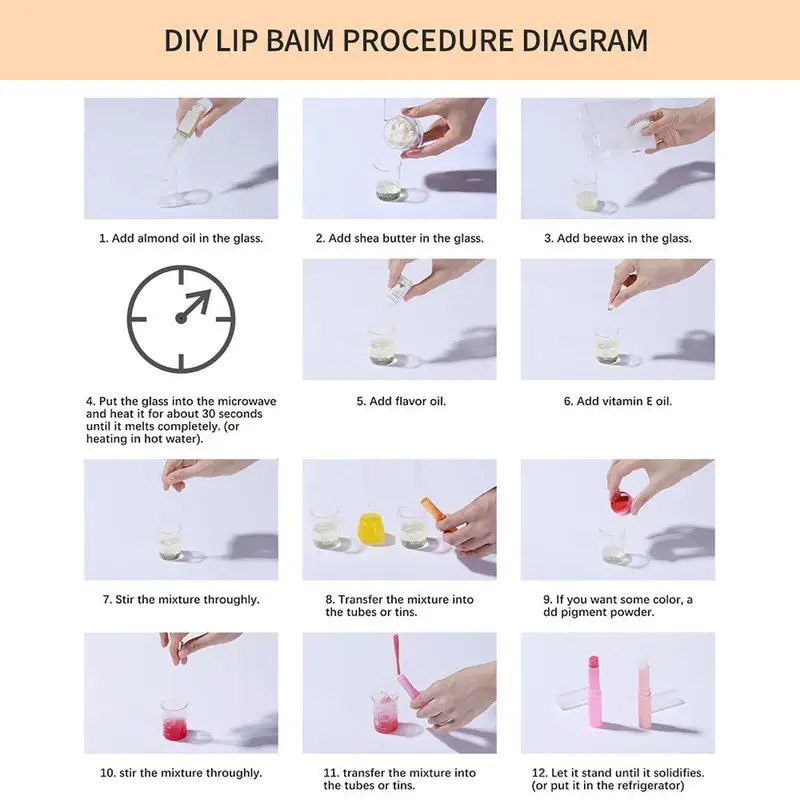 DIY LIP BAIM PROCEDURE DIAGRAM

1. Add almond oil in the glass.

2. Add shea butter in the glass.

3. Add beewax in the glass.

4. Put the glass into the microwave and heat it for about 30 seconds until it melts completely. (or heating in hot water).

5. Add flavor oil.

6. Add vitamin E oil.

7. Stir the mixture throughly.

8. Transfer the mixture into the tubes or tins.

9. If you want some color, a dd pigment powder.

10. stir the mixture throughly.

11. transfer the mixture into the tubes or tins.

12. Let it stand until it solidifies. (or put it in the refrigerator)