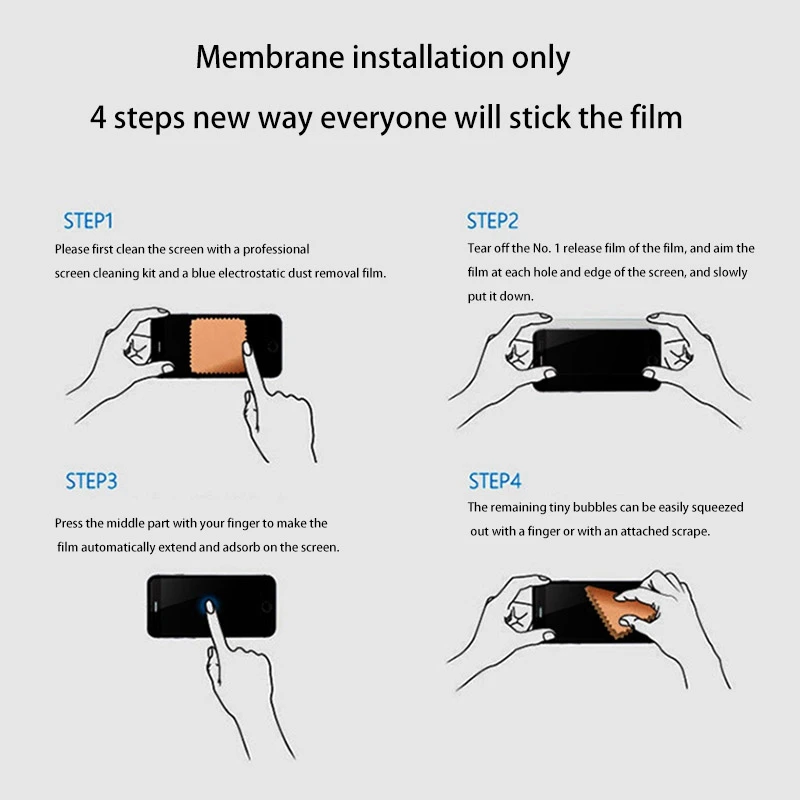 Membrane installation only

4 steps new way everyone will stick the film

STEP1

Please first clean the screen with a professional screen cleaning kit and a blue electrostatic dust removal film.

STEP2

Tear off the No. 1 release film of the film, and aim the film at each hole and edge of the screen, and slowly put it down.

STEP3

Press the middle part with your finger to make the film automatically extend and adsorb on the screen.

STEP4

The remaining tiny bubbles can be easily squeezed out with a finger or with an attached scrape.