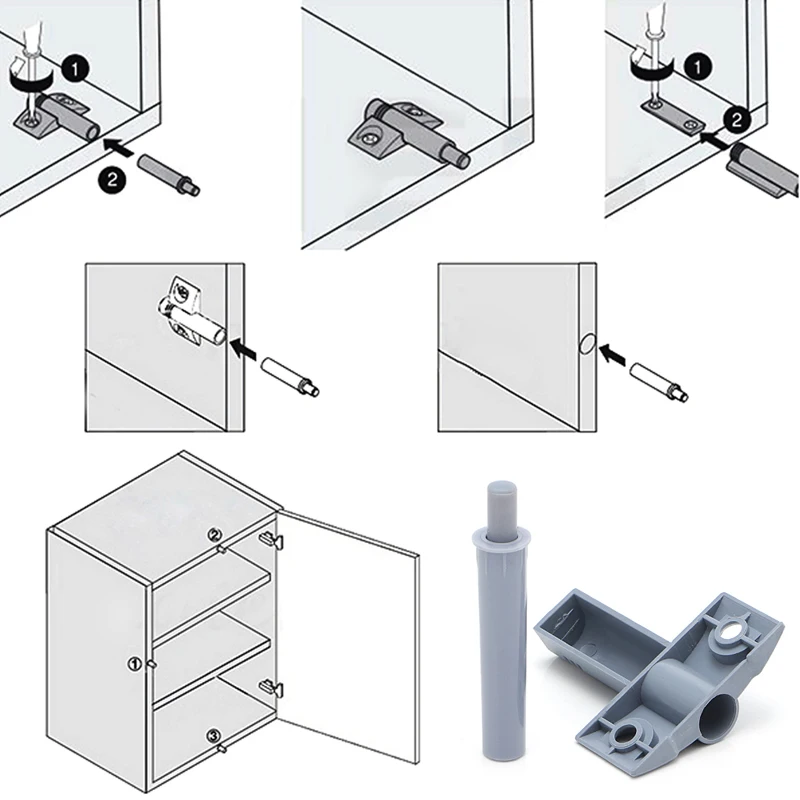 1
2
1
2
②
①
③