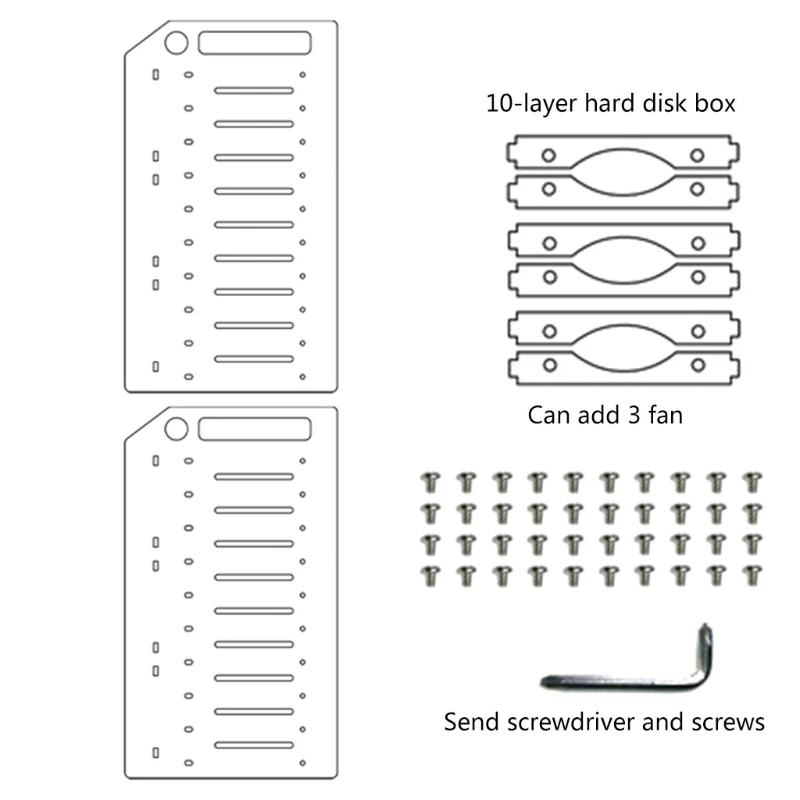 10-layer hard disk box

Can add 3 fan

Send screwdriver and screws