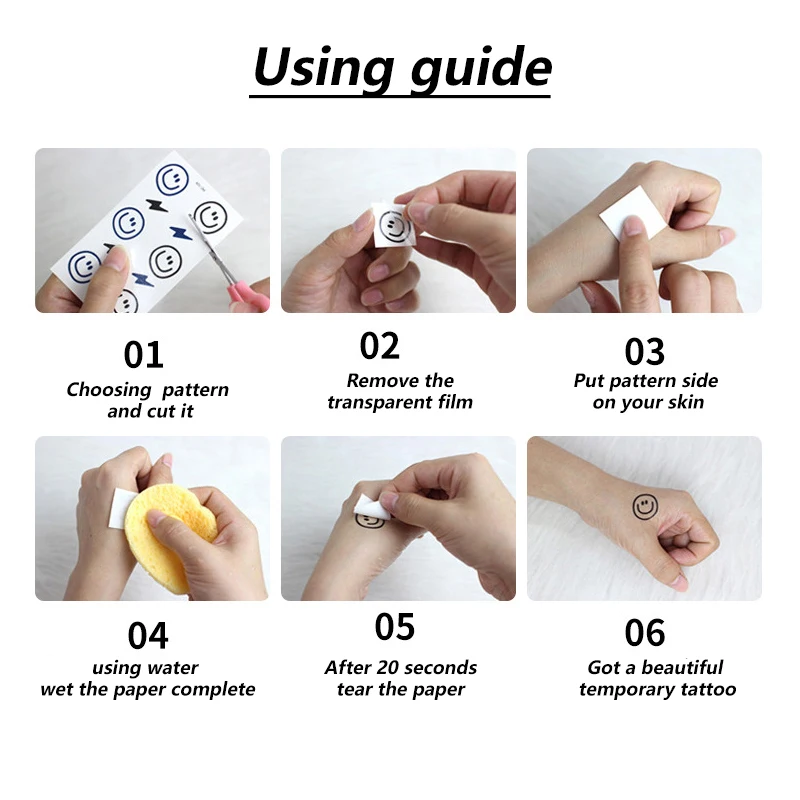 Using guide

01
Choosing pattern and cut it

02
Remove the transparent film

03
Put pattern side on your skin

04
using water wet the paper complete

05
After 20 seconds tear the paper

06
Got a beautiful temporary tattoo