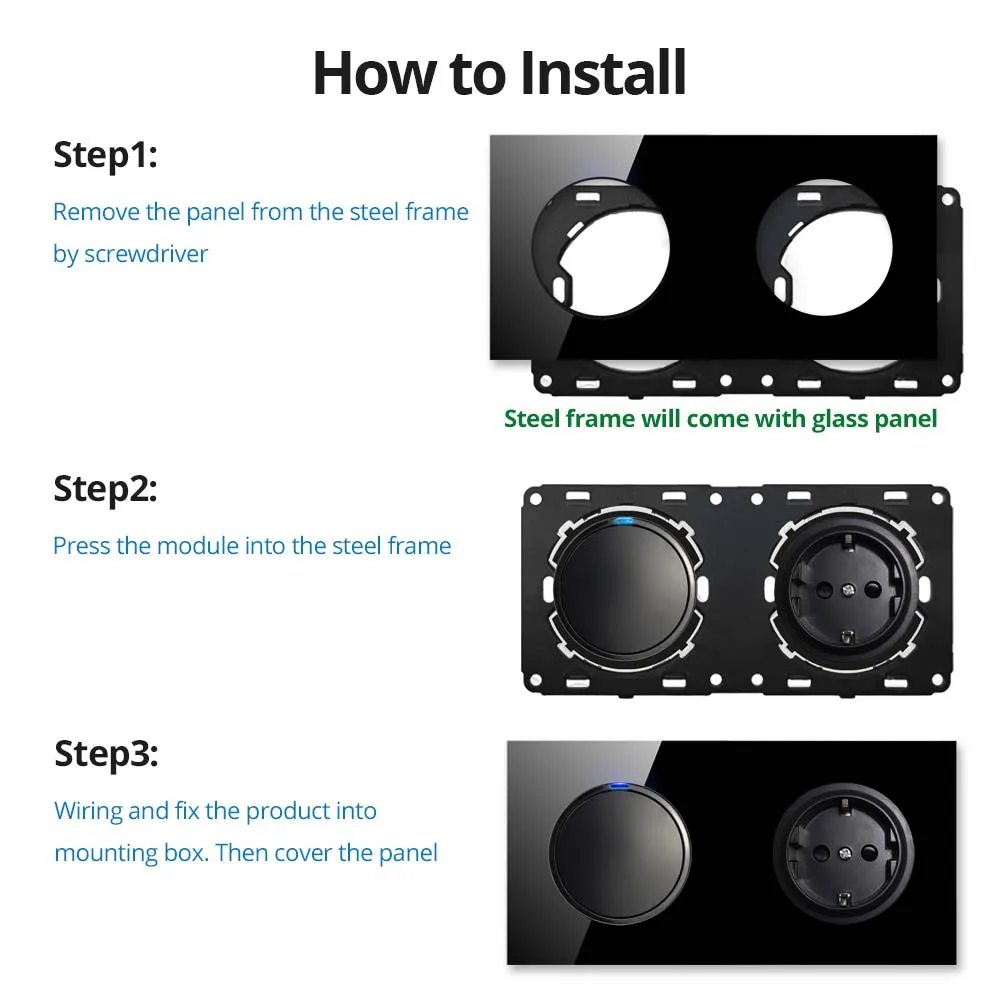 How to Install

Step1:

Remove the panel from the steel frame by screwdriver

Steel frame will come with glass panel

Step2:

Press the module into the steel frame

Step3:

Wiring and fix the product into mounting box. Then cover the panel