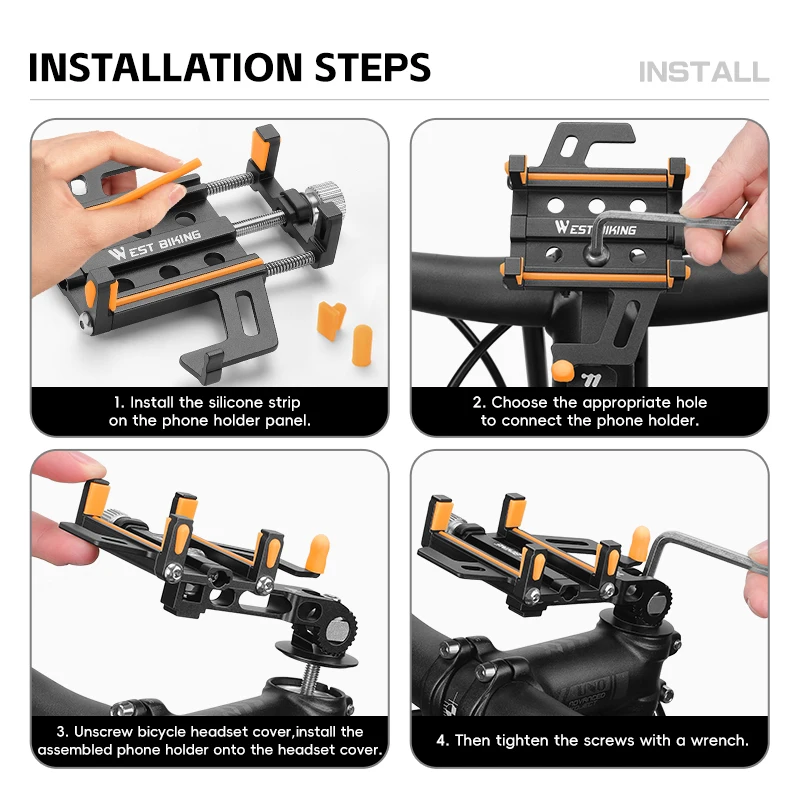 INSTALLATION STEPS

INSTALL

WEST BIKING

1. Install the silicone strip on the phone holder panel.

WEST BIKING

2. Choose the appropriate hole to connect the phone holder.

3. Unscrew bicycle headset cover,install the assembled phone holder onto the headset cover.

4. Then tighten the screws with a wrench.