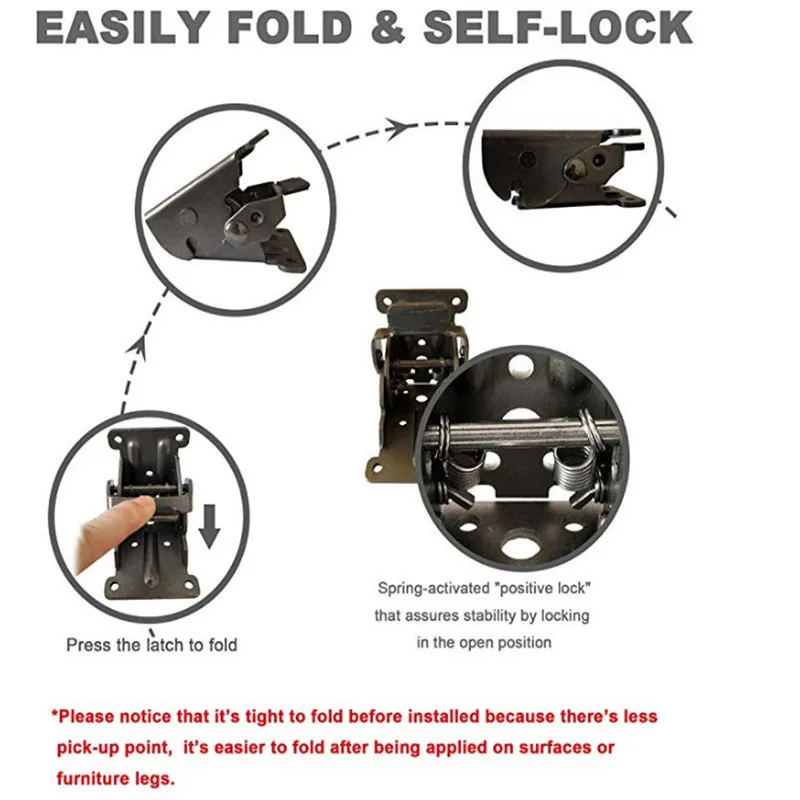 EASILY FOLD & SELF-LOCK

Press the latch to fold

Spring-activated "positive lock" that assures stability by locking in the open position

*Please notice that it's tight to fold before installed because there's less pick-up point, it's easier to fold after being applied on surfaces or furniture legs.