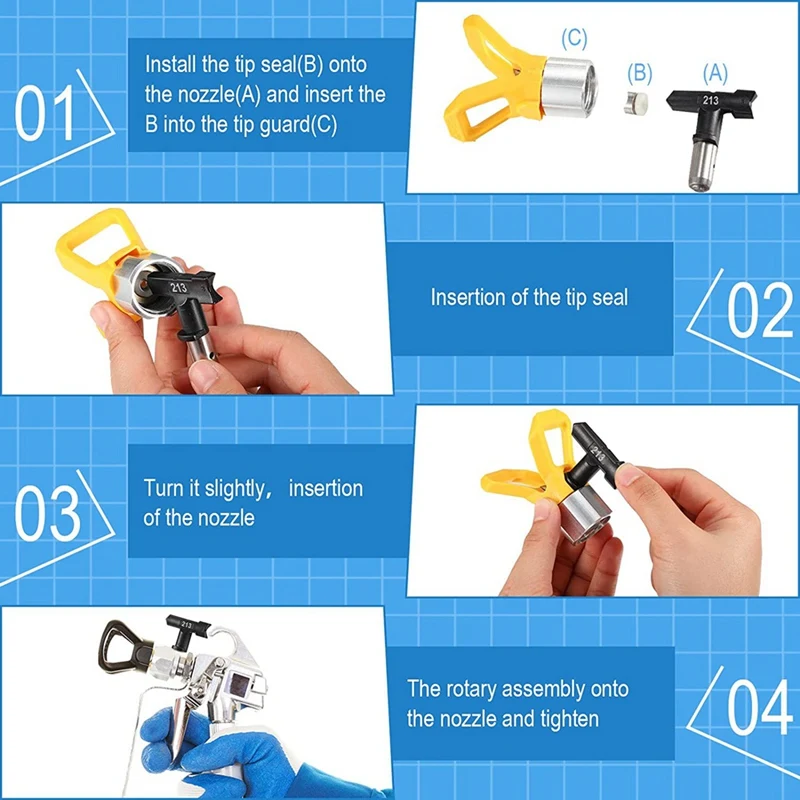 01

Install the tip seal(B) onto the nozzle(A) and insert the B into the tip guard(C)

(C)

(B)

(A)

213

213

Insertion of the tip seal

02

03

Turn it slightly， insertion of the nozzle

213

213

The rotary assembly onto the nozzle and tighten

04