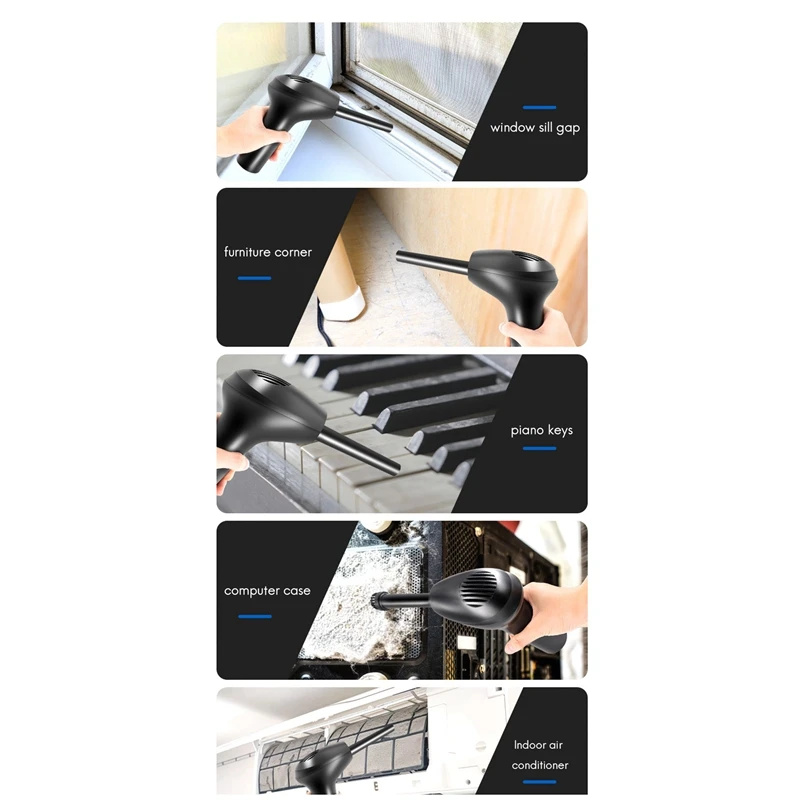 window sill gap

furniture corner

piano keys

computer case

Indoor air conditioner