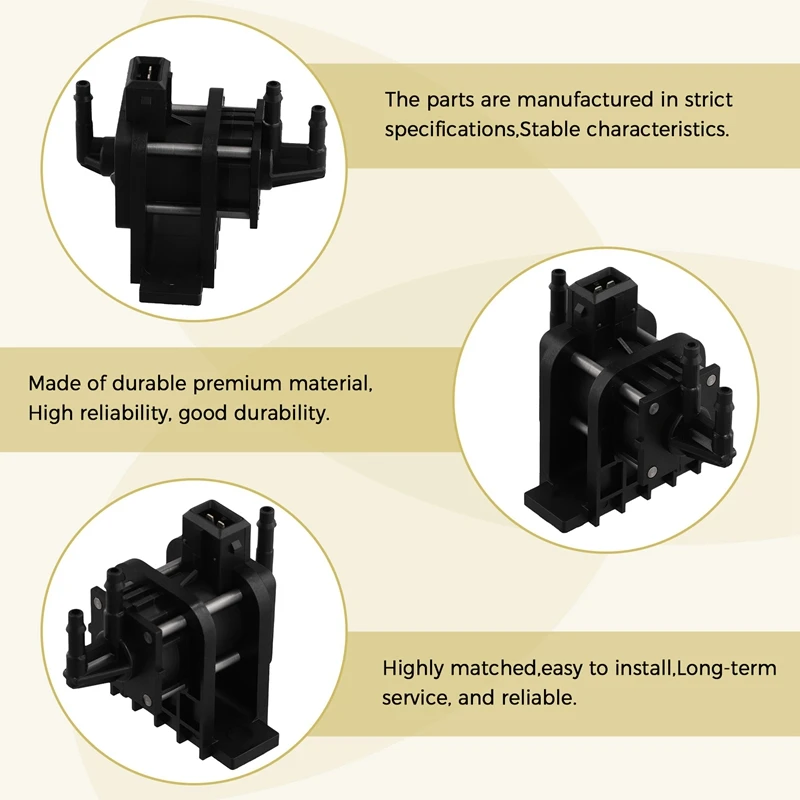 The parts are manufactured in strict specifications,Stable characteristics.

Made of durable premium material, High reliability, good durability.

Highly matched,easy to install,Long-term service, and reliable.