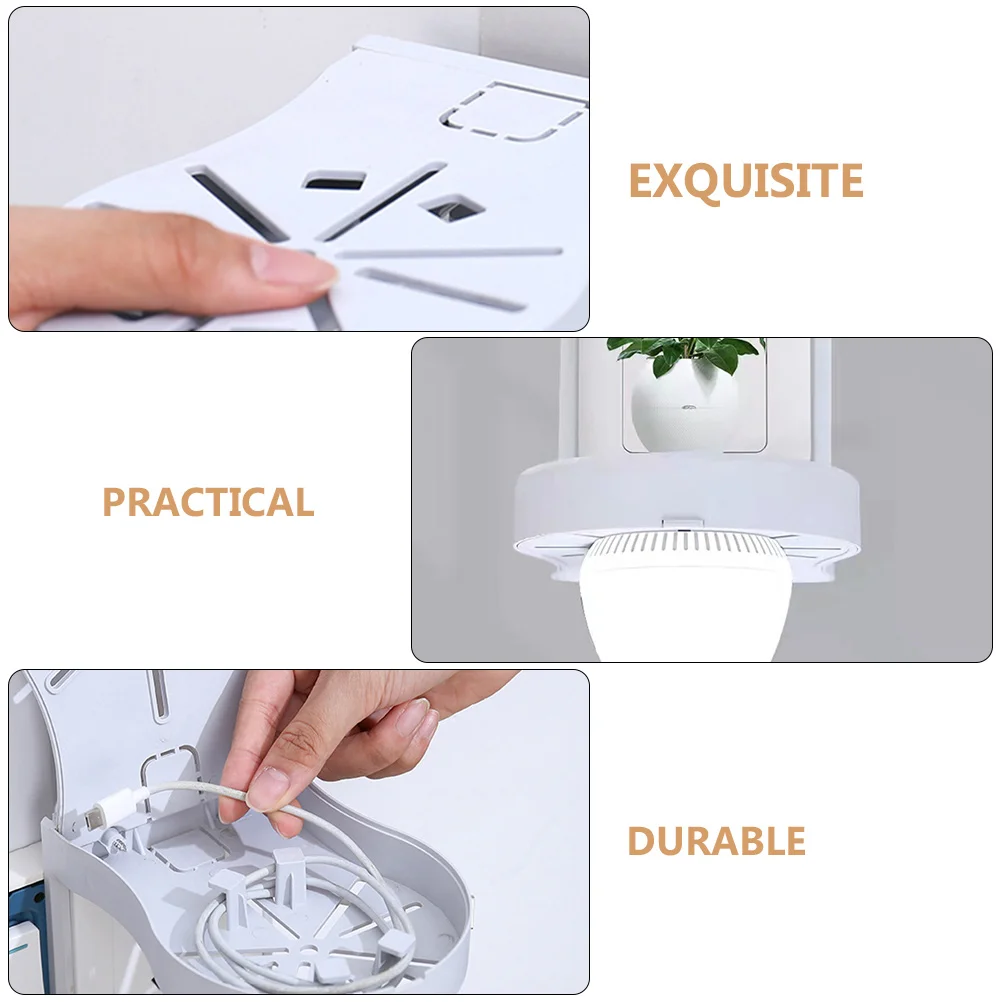 EXQUISITE

PRACTICAL

DURABLE