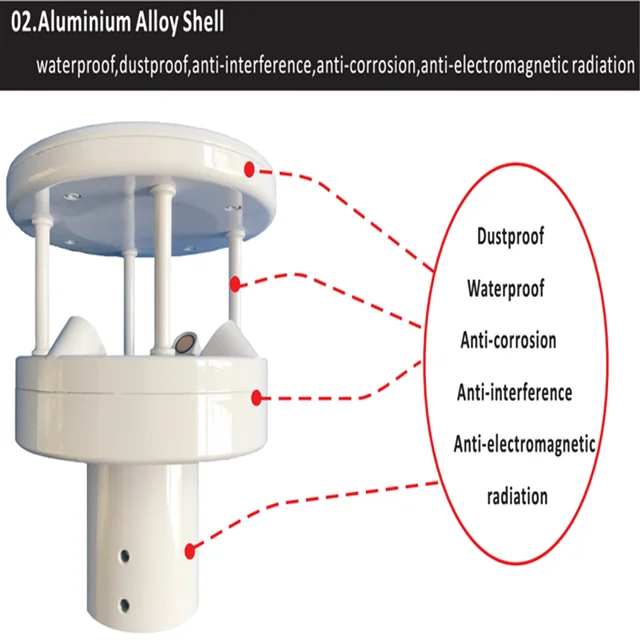 02.Aluminium Alloy Shell

waterproof,dustproof,anti-interference,anti-corrosion,anti-electromagnetic radiation

Dustproof

Waterproof

Anti-corrosion

Anti-interference

Anti-electromagnetic radiation