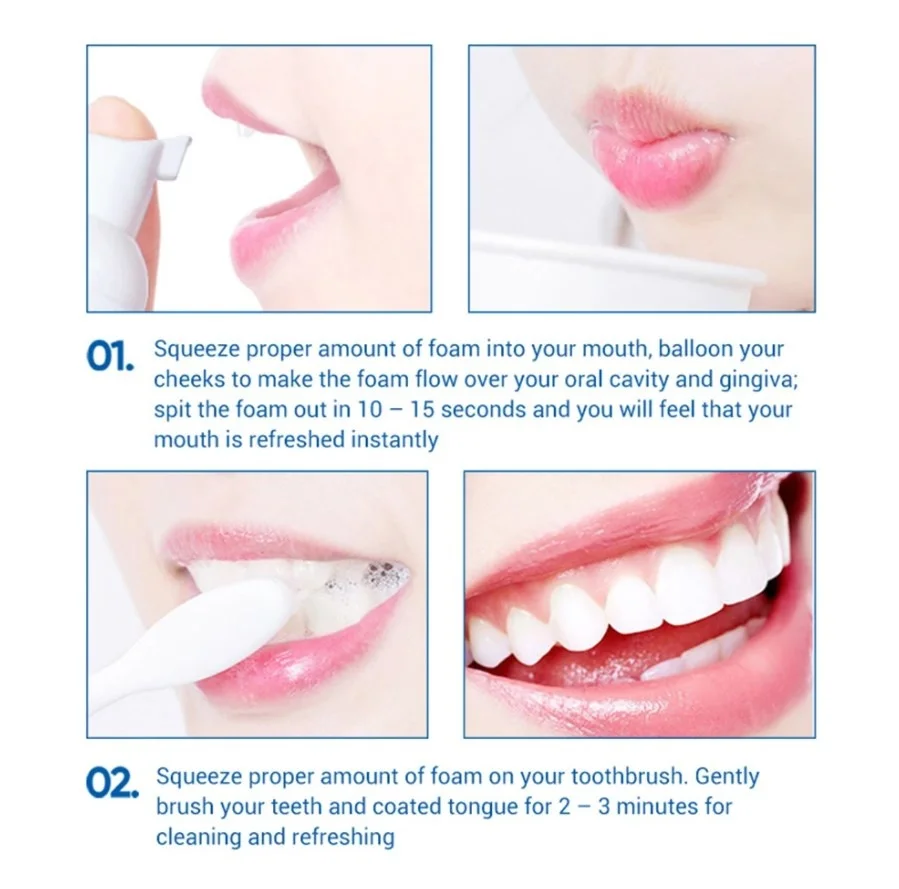 01. Squeeze proper amount of foam into your mouth, balloon your cheeks to make the foam flow over your oral cavity and gingiva; spit the foam out in 10 – 15 seconds and you will feel that your mouth is refreshed instantly

02. Squeeze proper amount of foam on your toothbrush. Gently brush your teeth and coated tongue for 2 – 3 minutes for cleaning and refreshing