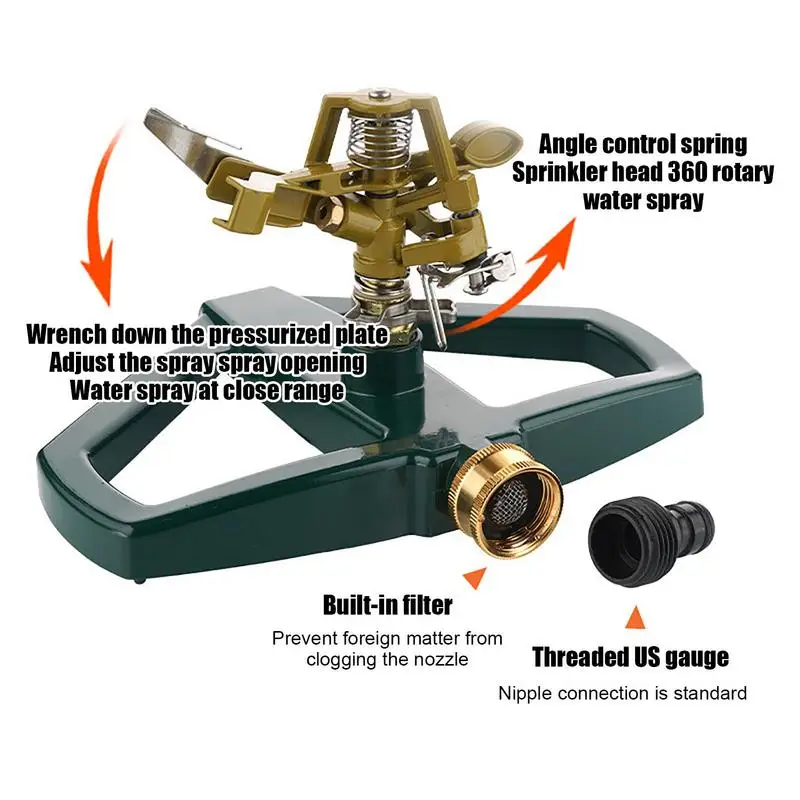 Angle control spring
Sprinkler head 360 rotary
water spray

Wrench down the pressurized plate
Adjust the spray spray opening
Water spray at close range

Built-in filter

Prevent foreign matter from clogging the nozzle

Threaded US gauge

Nipple connection is standard