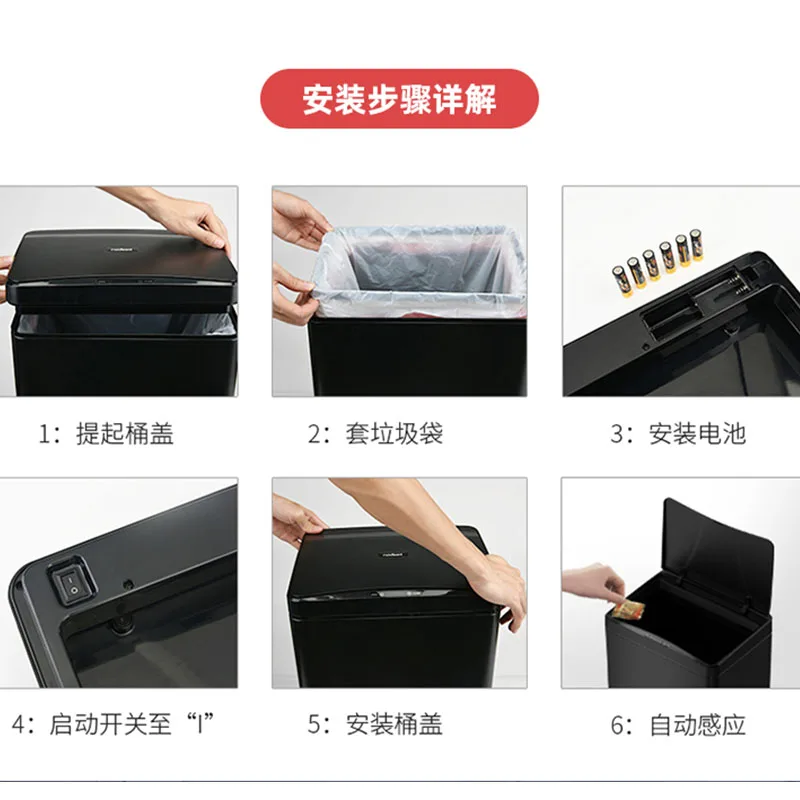 安装步骤详解

1：提起桶盖

2：套垃圾袋

3：安装电池

4：启动开关至“I”

5：安装桶盖

6：自动感应