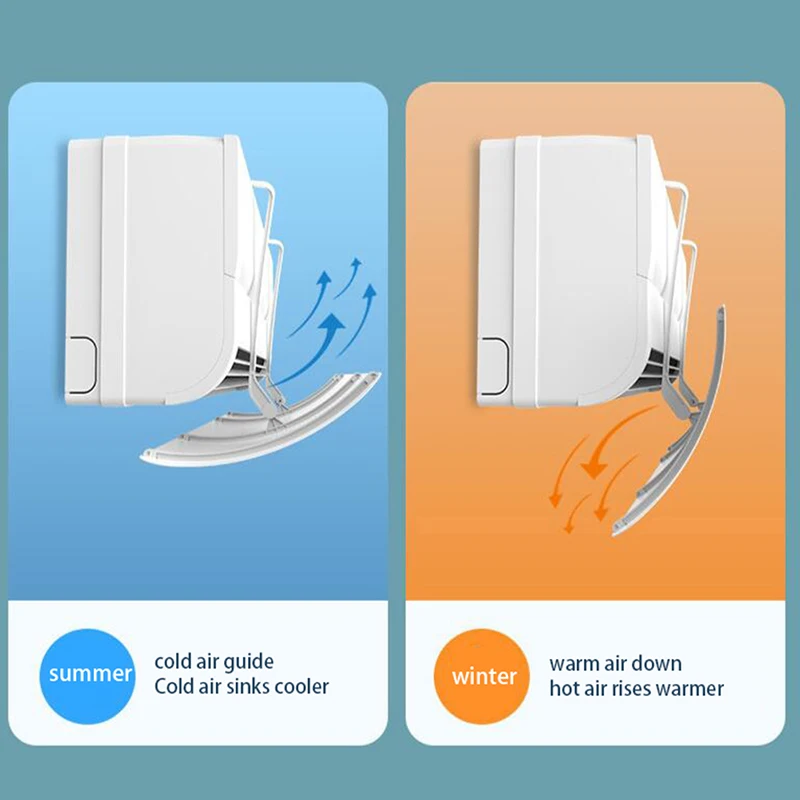 summer
cold air guide
Cold air sinks cooler

winter
warm air down
hot air rises warmer