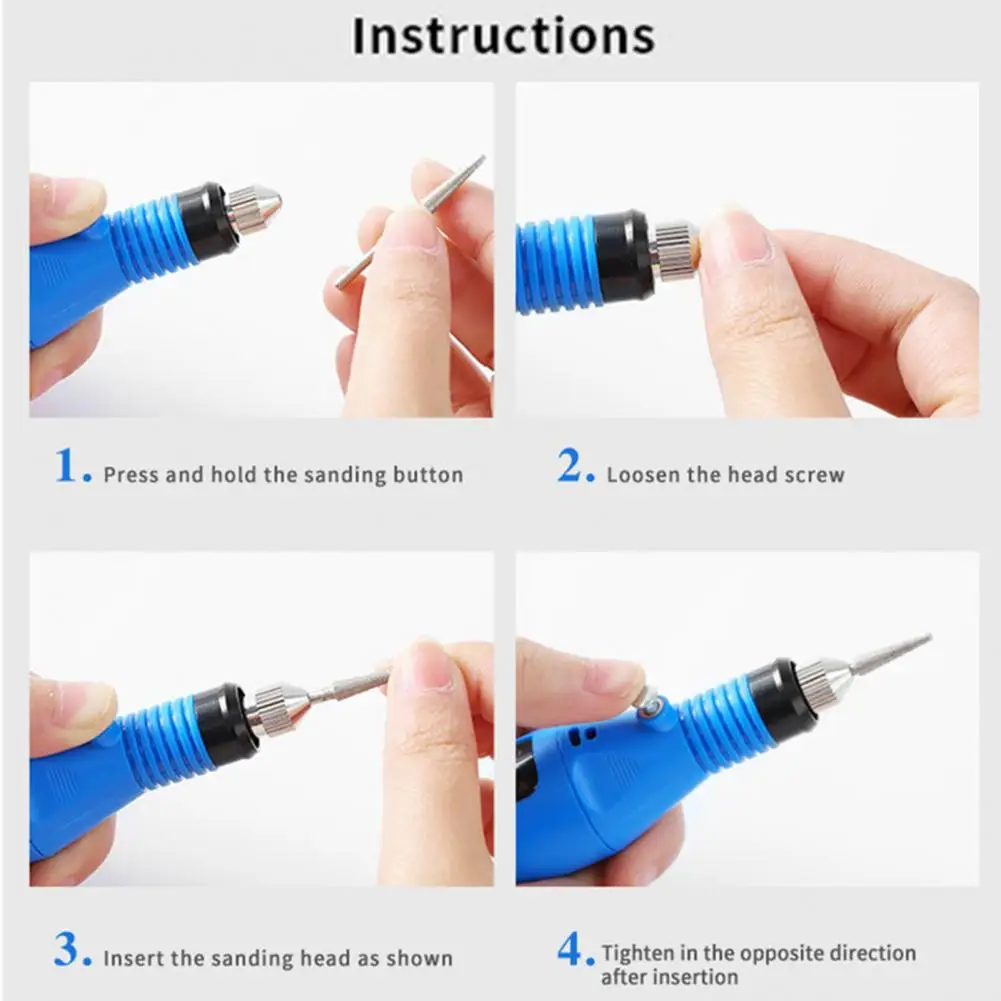 Instructions

1. Press and hold the sanding button

2. Loosen the head screw

3. Insert the sanding head as shown

4. Tighten in the opposite direction after insertion