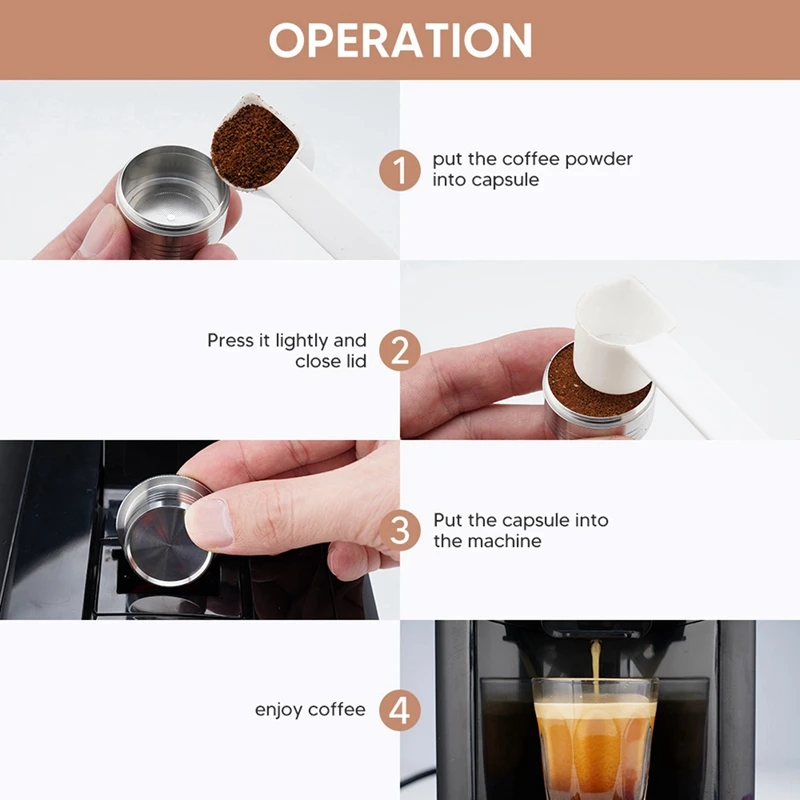 OPERATION

1 put the coffee powder into capsule

Press it lightly and close lid 2

3 Put the capsule into the machine

enjoy coffee 4