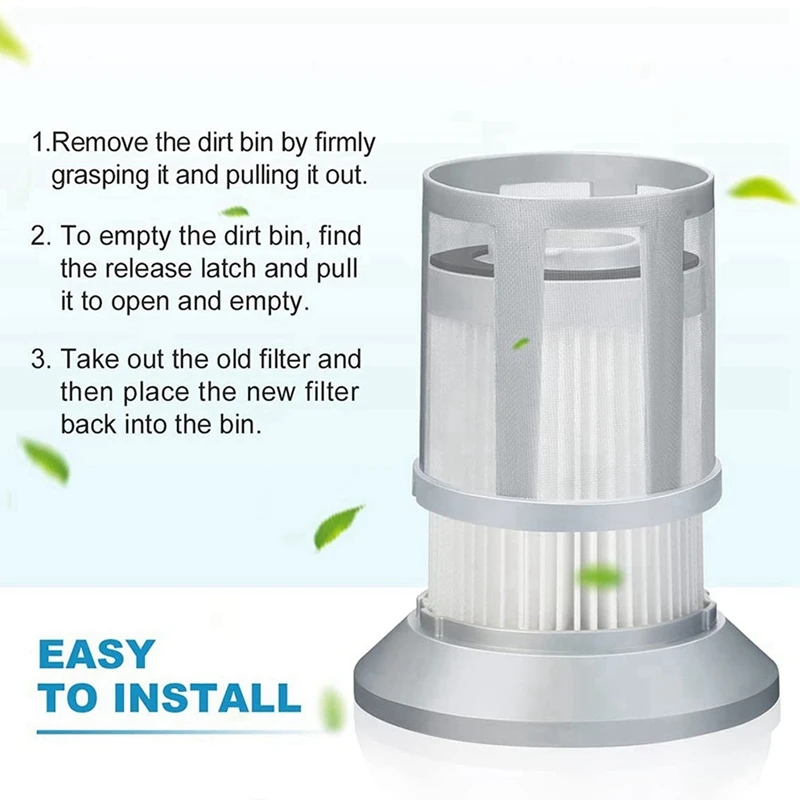 1.Remove the dirt bin by firmly grasping it and pulling it out.

2. To empty the dirt bin, find the release latch and pull it to open and empty.

3. Take out the old filter and then place the new filter back into the bin.

EASY TO INSTALL