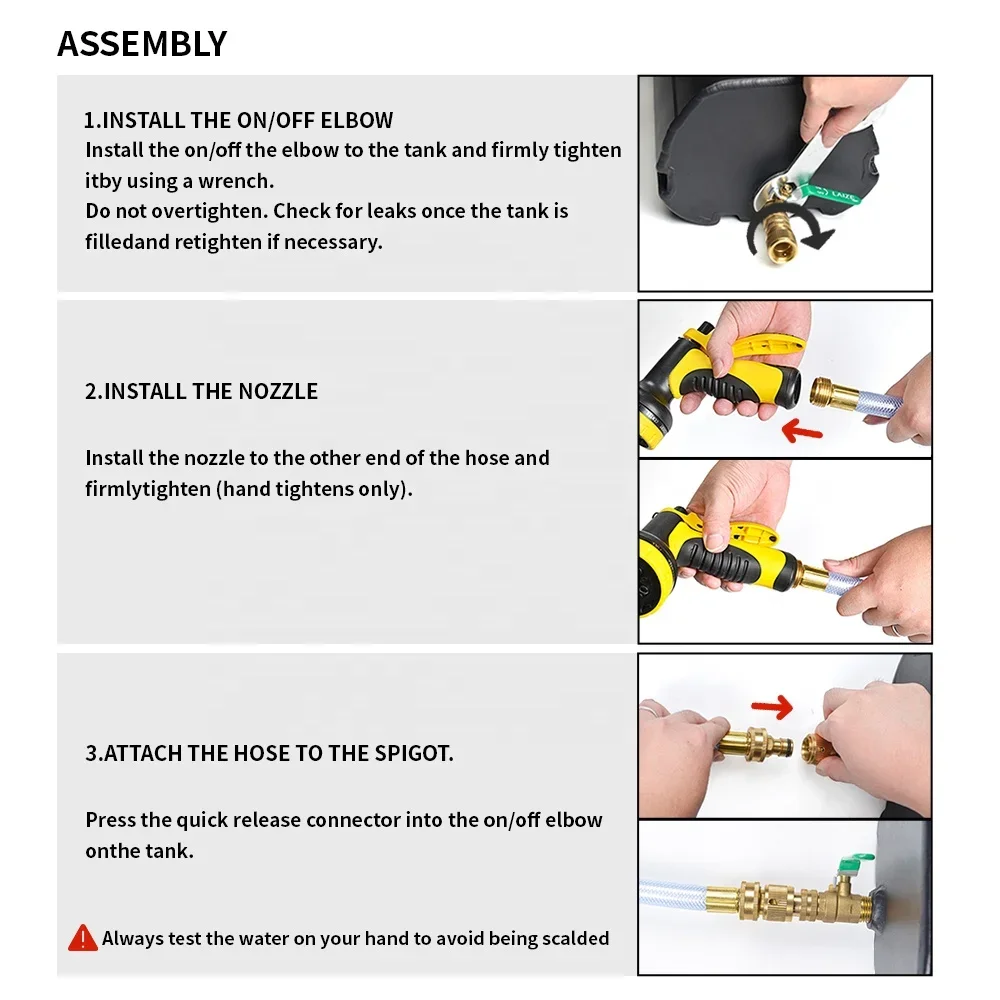 ASSEMBLY

1.INSTALL THE ON/OFF ELBOW
Install the on/off the elbow to the tank and firmly tighten itby using a wrench.
Do not overtighten. Check for leaks once the tank is filledand retighten if necessary.

2.INSTALL THE NOZZLE

Install the nozzle to the other end of the hose and firmlytighten (hand tightens only).

3.ATTACH THE HOSE TO THE SPIGOT.

Press the quick release connector into the on/off elbow onthe tank.

Always test the water on your hand to avoid being scalded