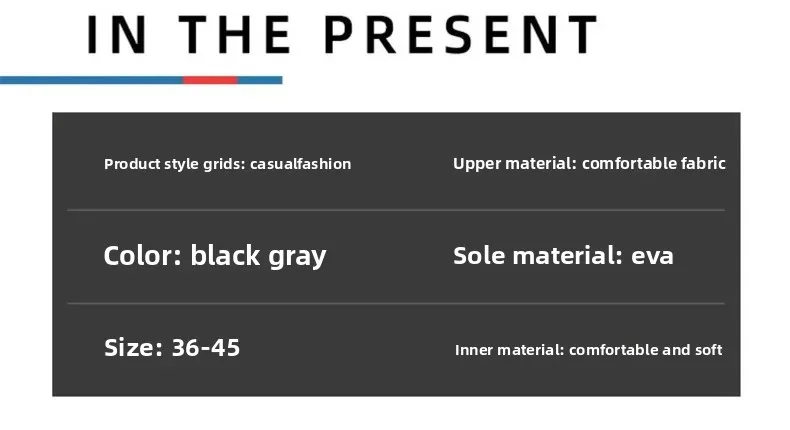 IN THE PRESENT

Product style grids: casualfashion

Upper material: comfortable fabric

Color: black gray

Sole material: eva

Size: 36-45

Inner material: comfortable and soft