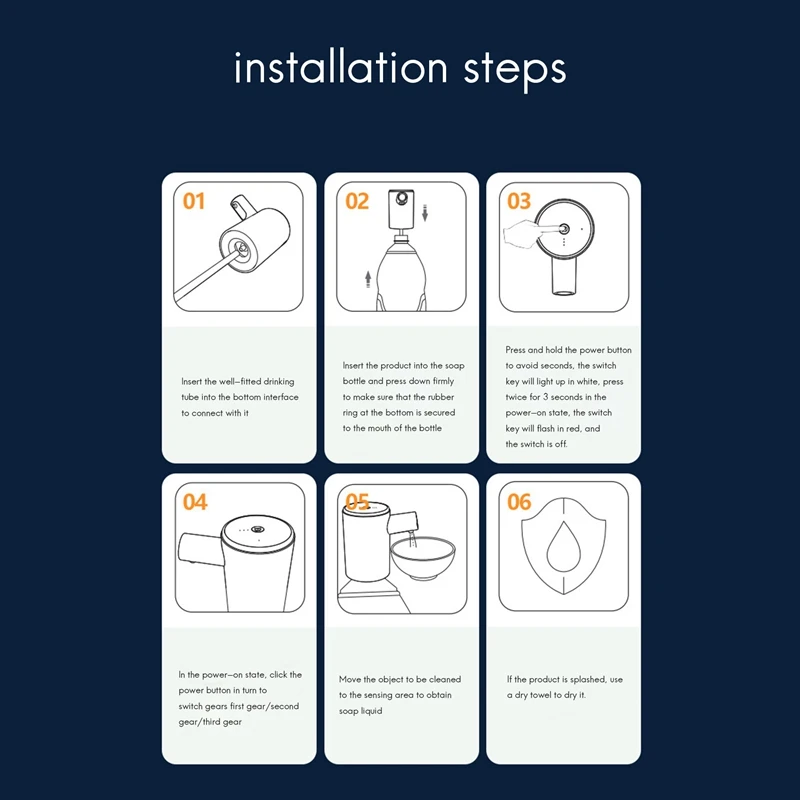 installation steps

01

Insert the well-fitted drinking tube into the bottom interface to connect with it

02

Insert the product into the soap bottle and press down firmly to make sure that the rubber ring at the bottom is secured to the mouth of the bottle

03

Press and hold the power button to avoid seconds, the switch key will light up in white, press twice for 3 seconds in the power-on state, the switch key will flash in red, and the switch is off.

04

In the power-on state, click the power button in turn to switch gears first gear/second gear/third gear

05

Move the object to be cleaned to the sensing area to obtain soap liquid

06

If the product is splashed, use a dry towel to dry it.