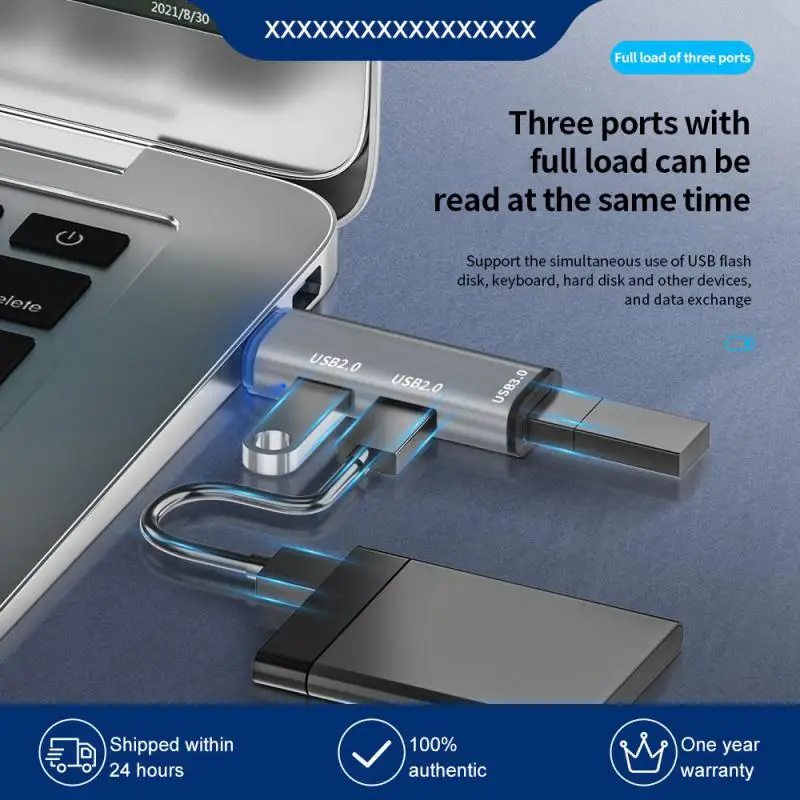 2021/8/30

XXXXXXXXXXXXXXXXXX

Full load of three ports

Three ports with full load can be read at the same time

Support the simultaneous use of USB flash disk, keyboard, hard disk and other devices, and data exchange

elete

USB2.0 USB2.0 USB3.0

Shipped within 24 hours

100% authentic

One year warranty