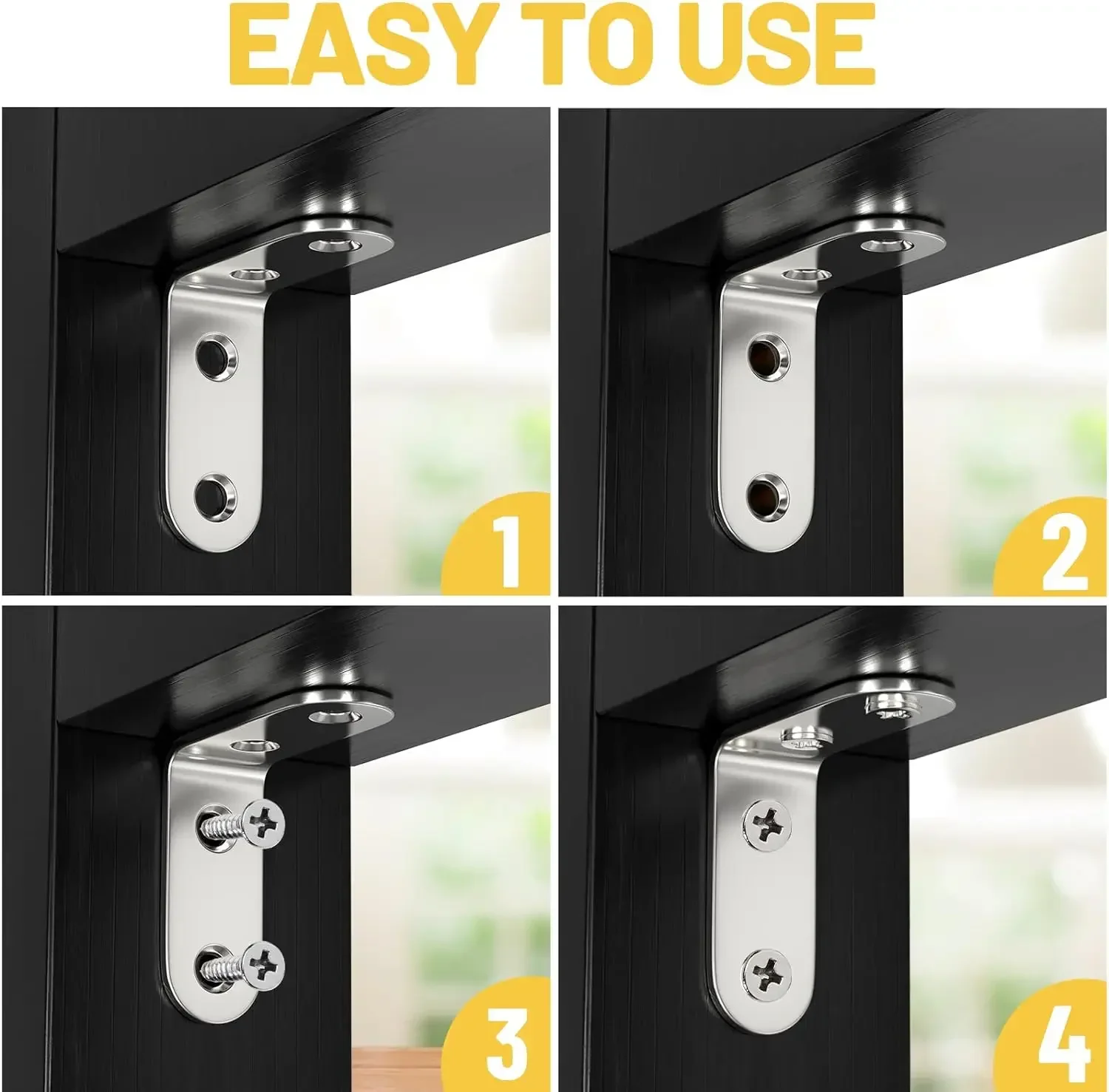 EASY TO USE

1

2

3

4