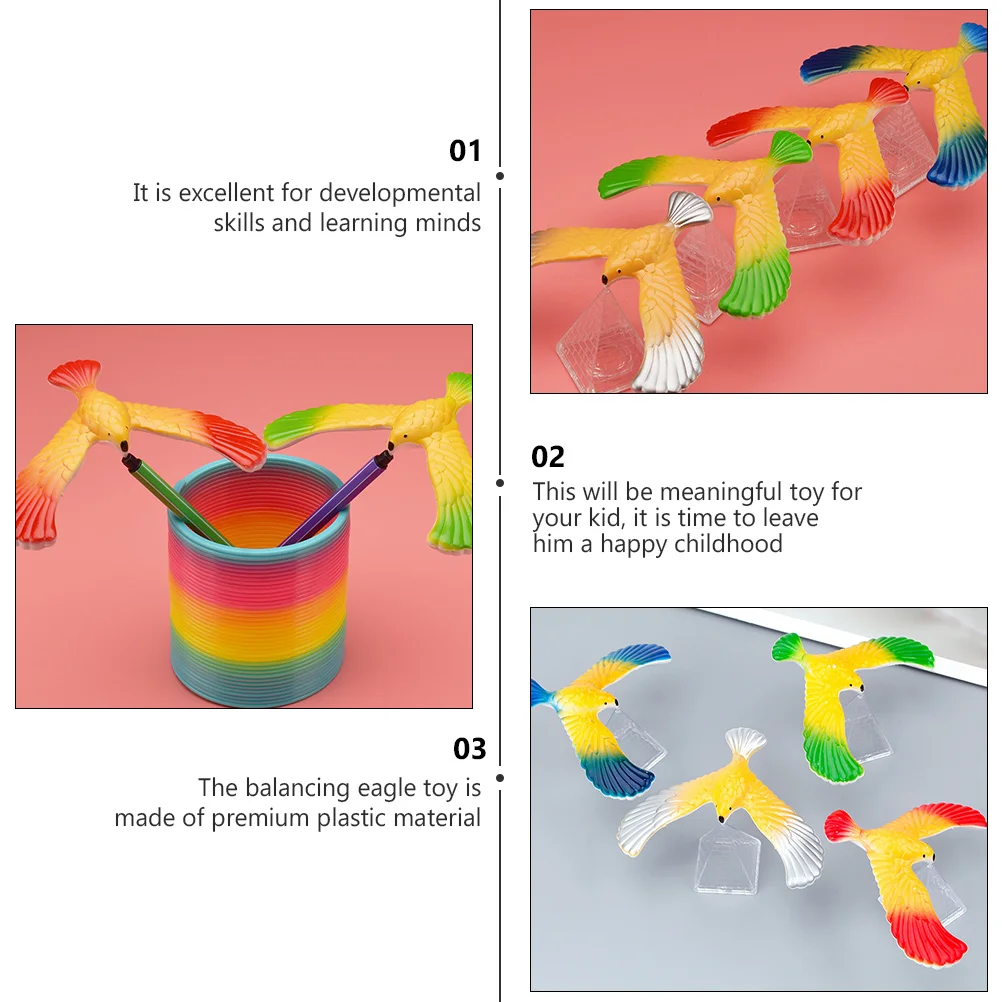 01
It is excellent for developmental skills and learning minds

02
This will be meaningful toy for your kid, it is time to leave him a happy childhood

03
The balancing eagle toy is made of premium plastic material