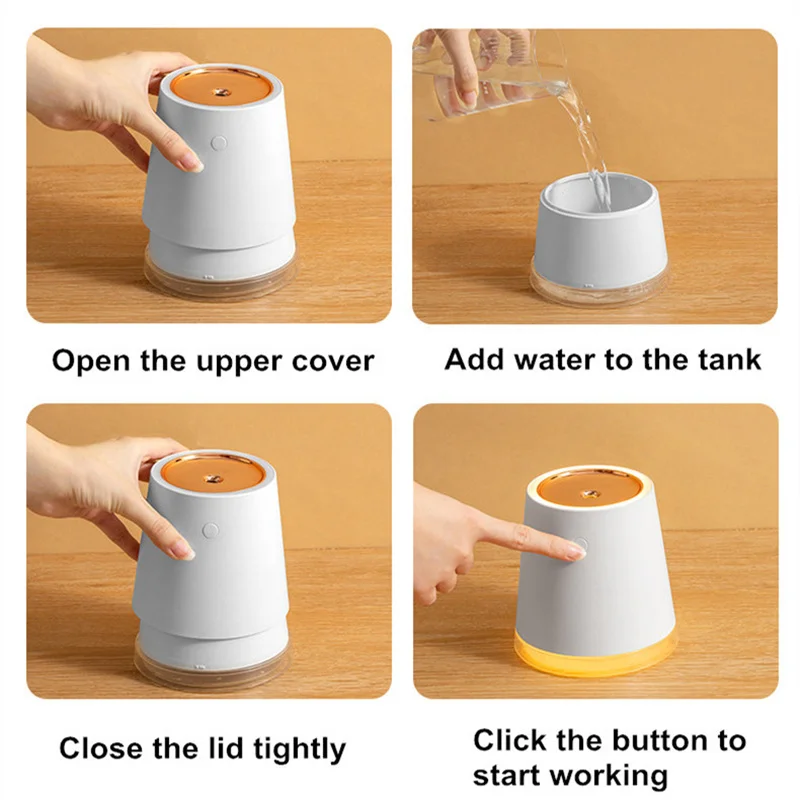 Open the upper cover

Add water to the tank

Close the lid tightly

Click the button to start working