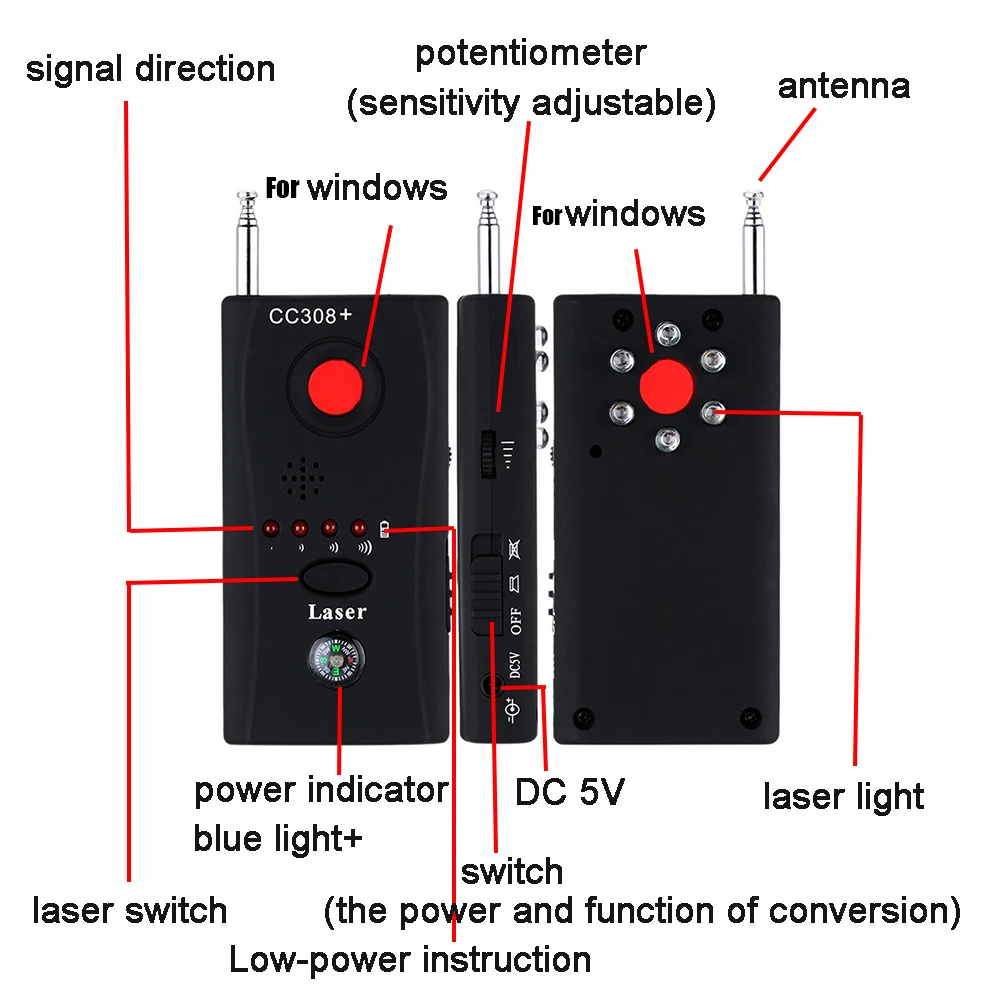 signal direction

potentiometer
(sensitivity adjustable)

antenna

For windows

For windows

CC308+

Laser

OFF

DC5V

power indicator
blue light+

DC 5V

laser light

switch
(the power and function of conversion)

laser switch

Low-power instruction